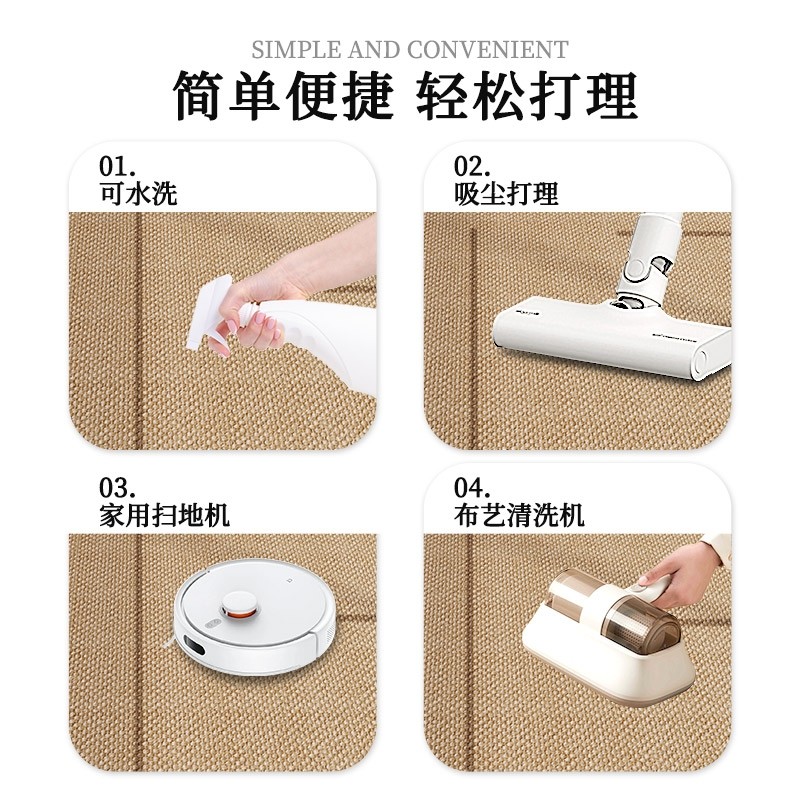 SIMPLE AND CONVENIENT
简单便捷 轻松打理

01.
可水洗

02.
吸尘打理

03.
家用扫地机

04.
布艺清洗机