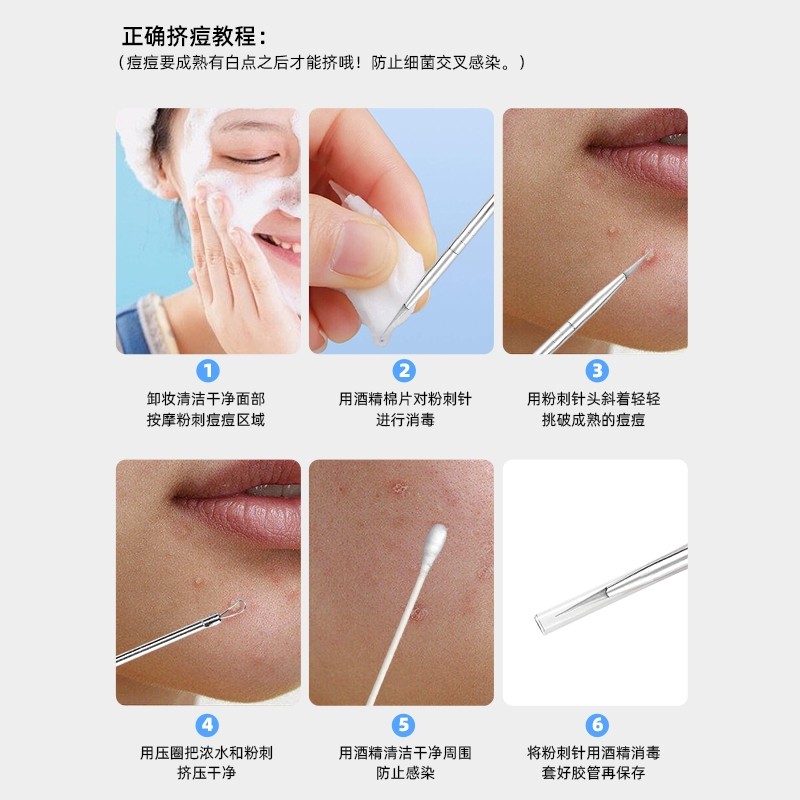 正确挤痘教程：
（痘痘要成熟有白点之后才能挤哦！防止细菌交叉感染。）

1
卸妆清洁干净面部
按摩粉刺痘痘区域

2
用酒精棉片对粉刺针
进行消毒

3
用粉刺针头斜着轻轻
挑破成熟的痘痘

4
用压圈把浓水和粉刺
挤压干净

5
用酒精清洁干净周围
防止感染

6
将粉刺针用酒精消毒
套好胶管再保存