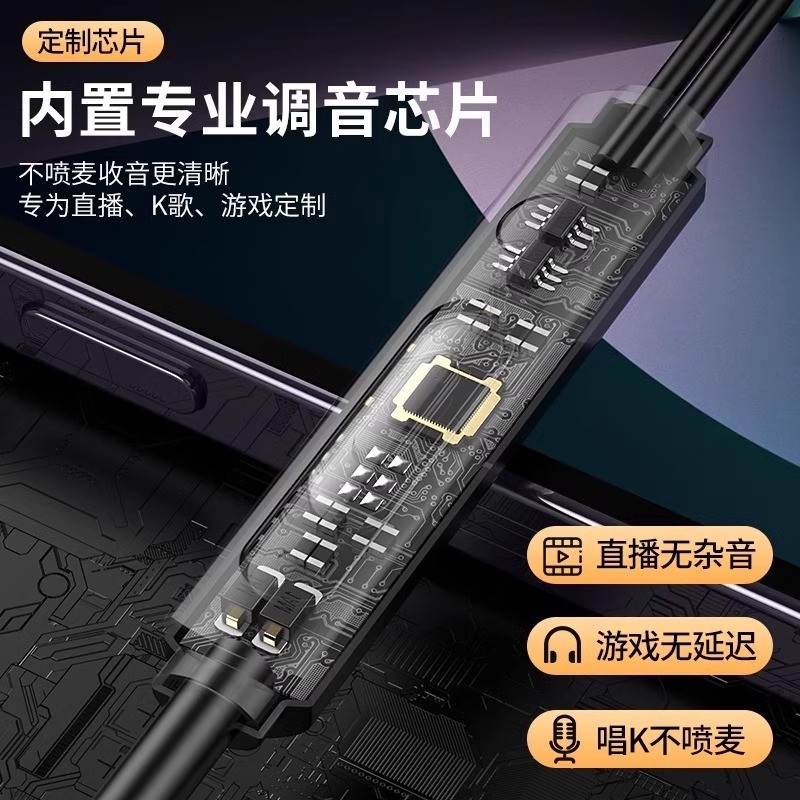 定制芯片

内置专业调音芯片

不喷麦收音更清晰
专为直播、K歌、游戏定制

直播无杂音

游戏无延迟

唱K不喷麦