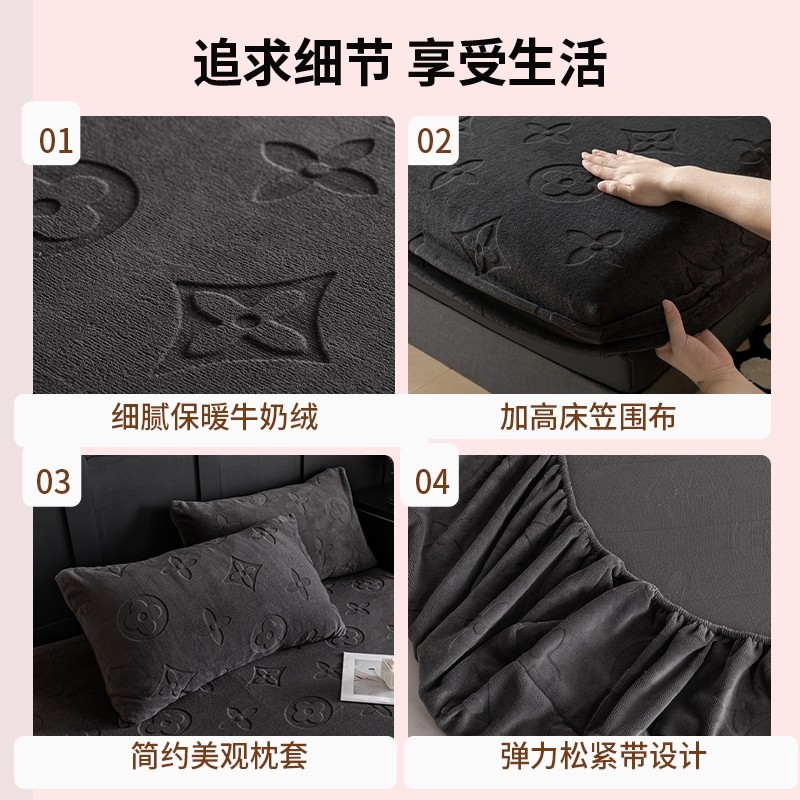 追求细节 享受生活

01

细腻保暖牛奶绒

02

加高床笠围布

03

简约美观枕套

04

弹力松紧带设计