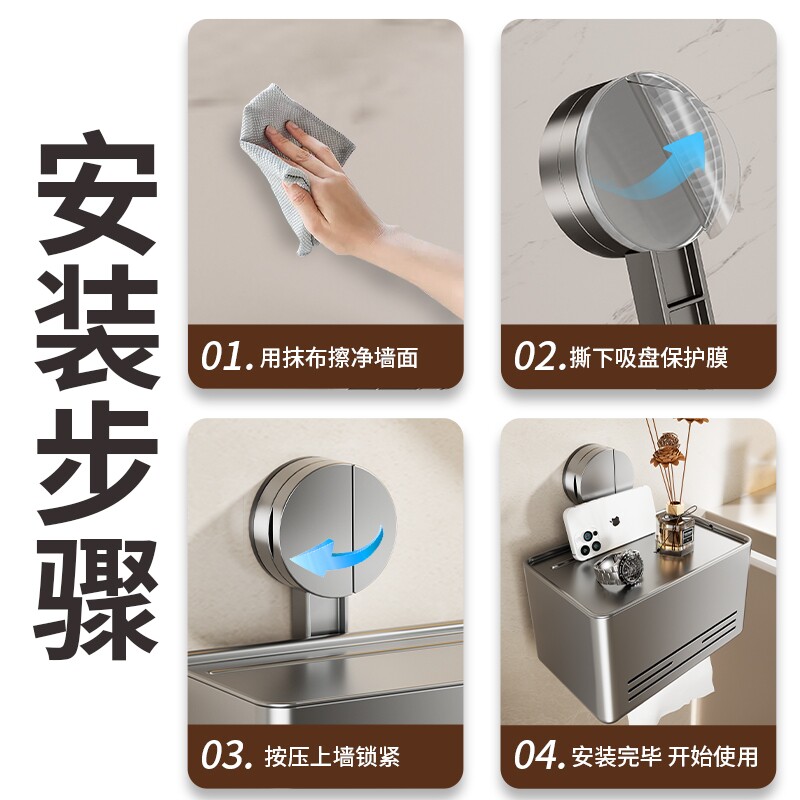 安装步骤

01. 用抹布擦净墙面

02. 撕下吸盘保护膜

03. 按压上墙锁紧

04. 安装完毕 开始使用