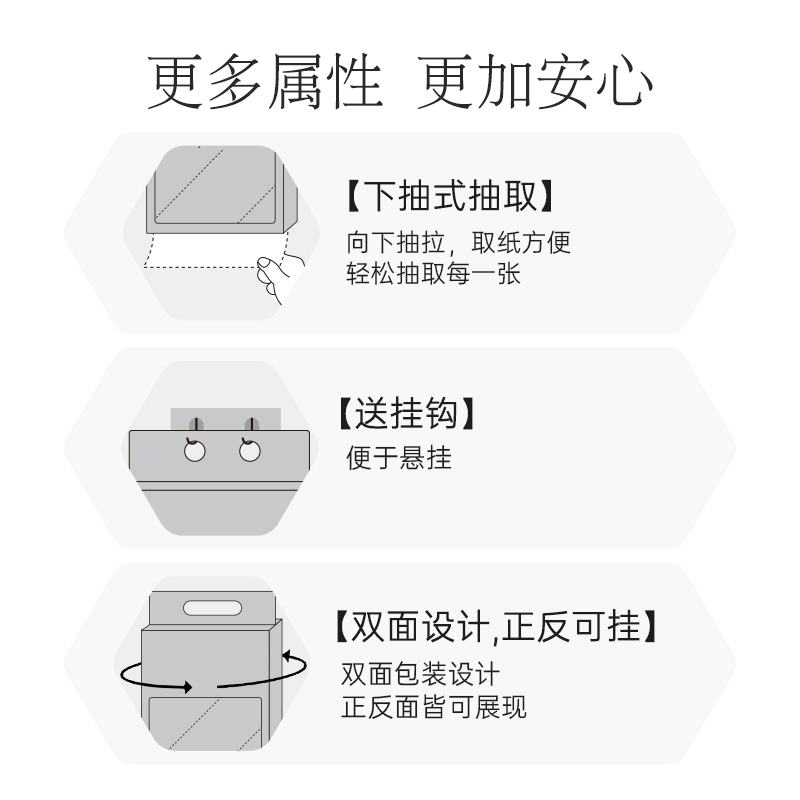 更多属性 更加安心

【下抽式抽取】
向下抽拉，取纸方便
轻松抽取每一张

【送挂钩】
便于悬挂

【双面设计,正反可挂】
双面包装设计
正反面皆可展现