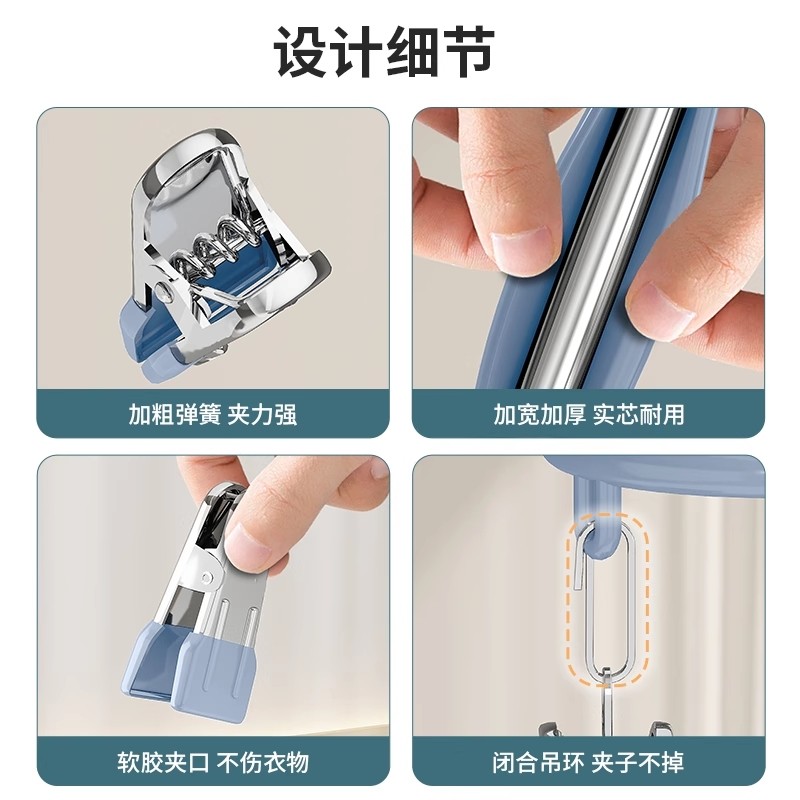 设计细节

加粗弹簧 夹力强

加宽加厚 实芯耐用

软胶夹口 不伤衣物

闭合吊环 夹子不掉