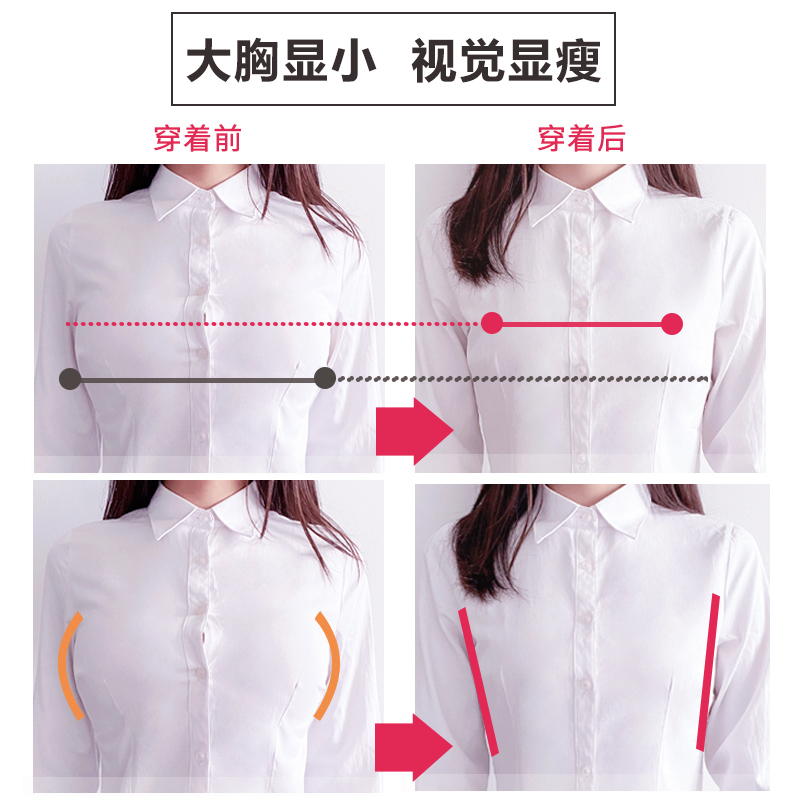 大胸显小 视觉显瘦

穿着前

穿着后