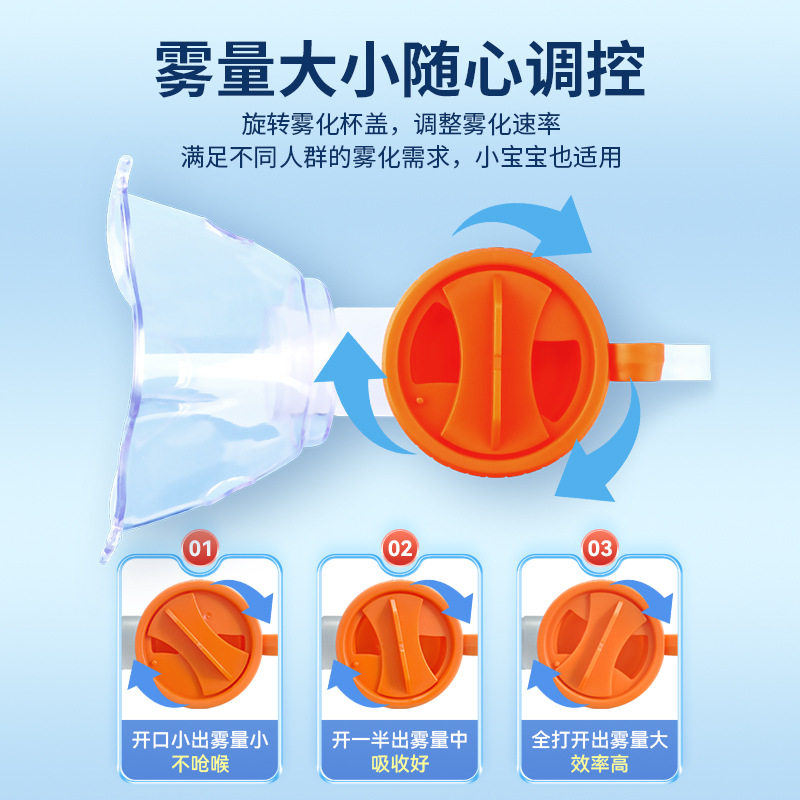 雾量大小随心调控

旋转雾化杯盖，调整雾化速率
满足不同人群的雾化需求，小宝宝也适用

01
开口小出雾量小
不呛喉

02
开一半出雾量中
吸收好

03
全打开出雾量大
效率高