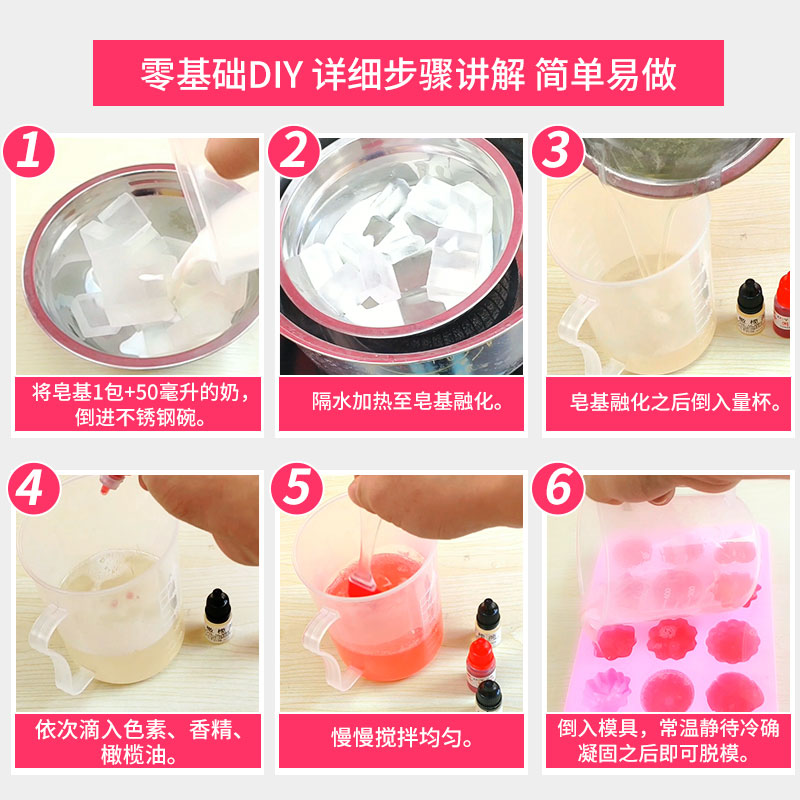 零基础DIY 详细步骤讲解 简单易做

1
将皂基1包+50毫升的奶，倒进不锈钢碗。

2
隔水加热至皂基融化。

3
皂基融化之后倒入量杯。

4
依次滴入色素、香精、橄榄油。

5
慢慢搅拌均匀。

6
倒入模具，常温静待冷确凝固之后即可脱模。