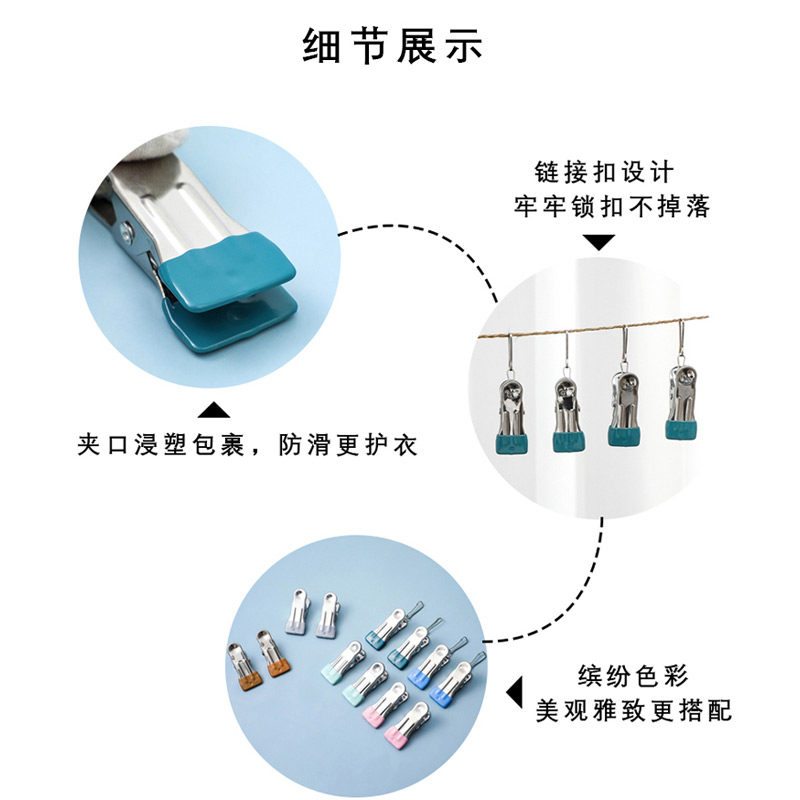 细节展示

链接扣设计
牢牢锁扣不掉落

夹口浸塑包裹，防滑更护衣

缤纷色彩
美观雅致更搭配