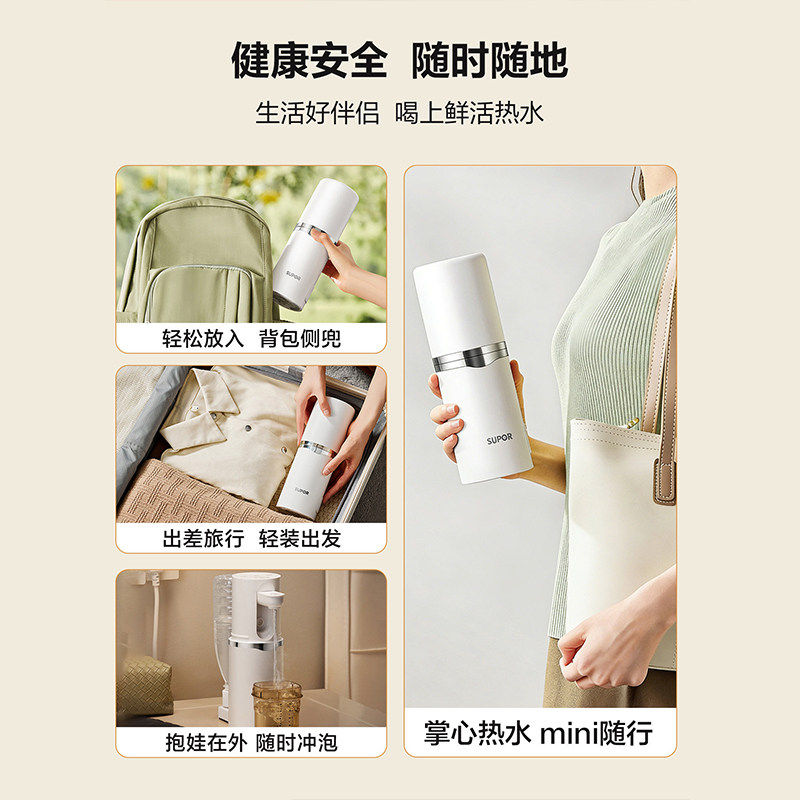 健康安全 随时随地

生活好伴侣 喝上鲜活热水

SUPOR

轻松放入 背包侧兜

SUPOR

出差旅行 轻装出发

抱娃在外 随时冲泡

SUPOR

掌心热水 mini随行