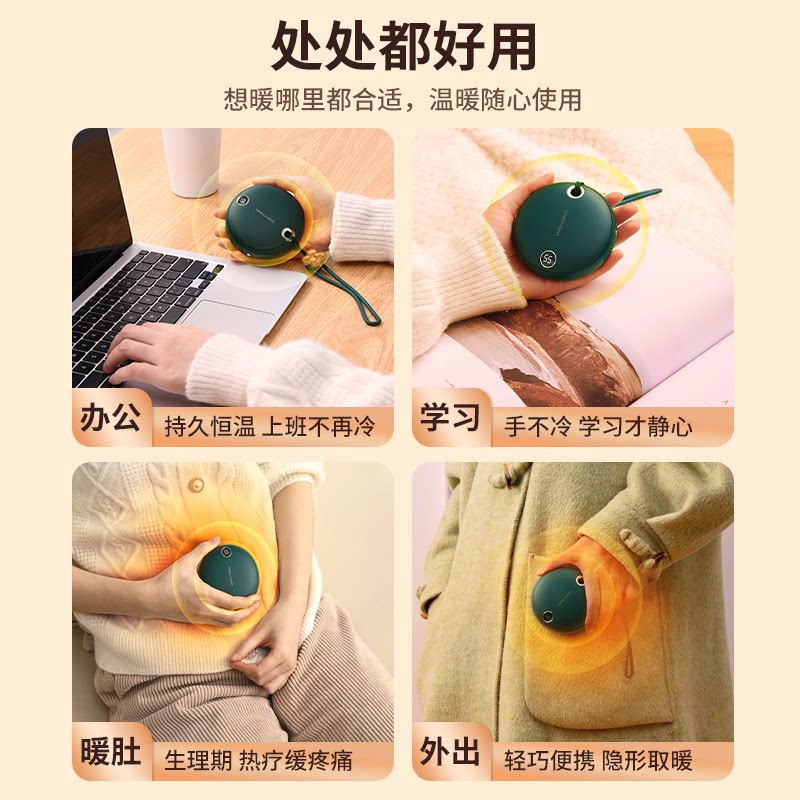 处处都好用

想暖哪里都合适，温暖随心使用

55

办公 持久恒温 上班不再冷

学习 手不冷 学习才静心

暖肚 生理期 热疗缓疼痛

外出 轻巧便携 隐形取暖