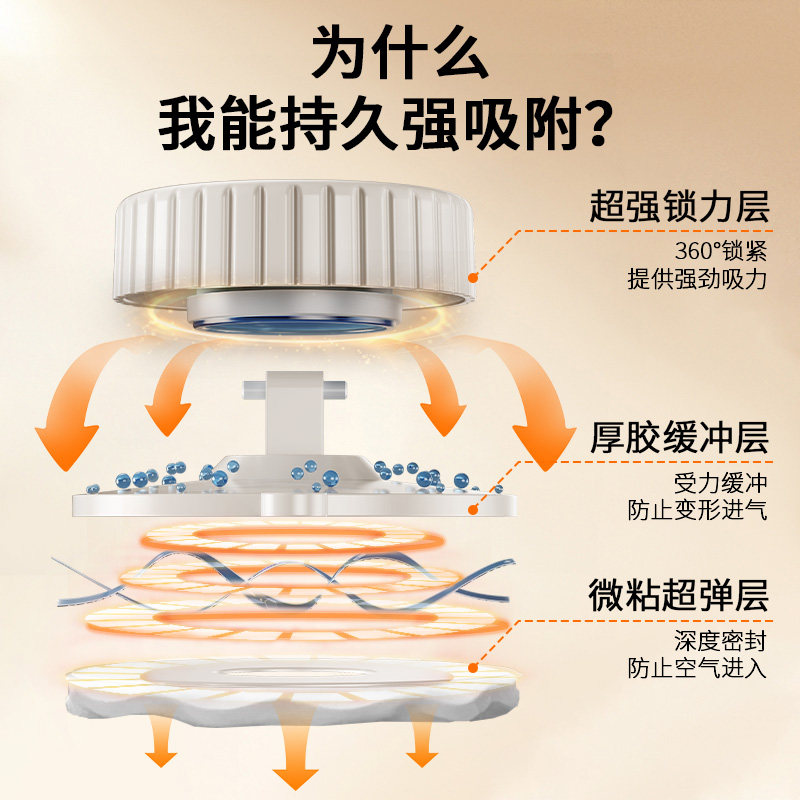 为什么
我能持久强吸附?

超强锁力层
360°锁紧
提供强劲吸力

厚胶缓冲层
受力缓冲
防止变形进气

微粘超弹层
深度密封
防止空气进入