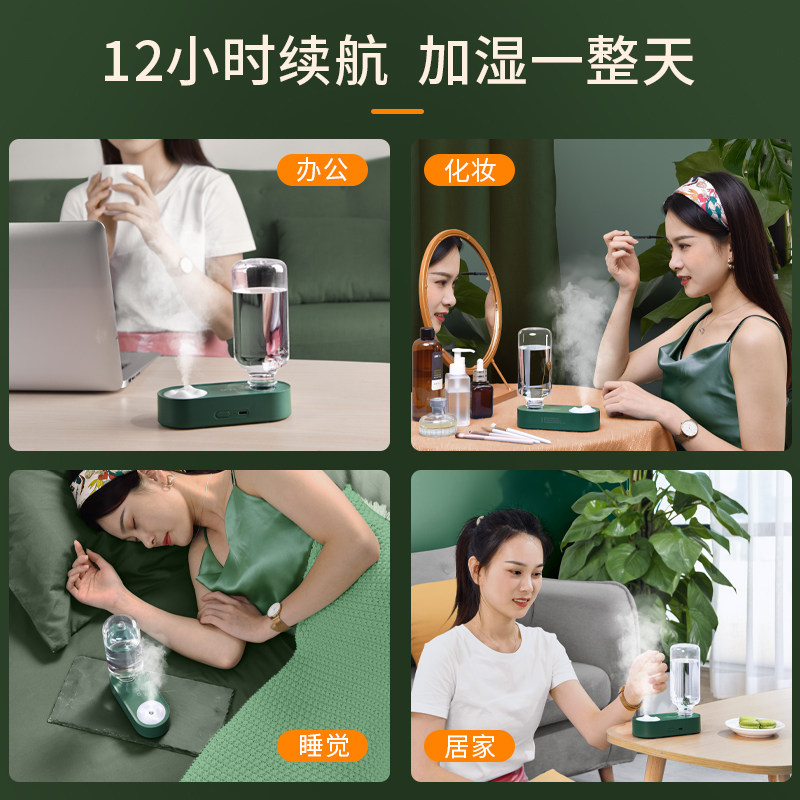 12小时续航 加湿一整天

办公

化妆

睡觉

居家