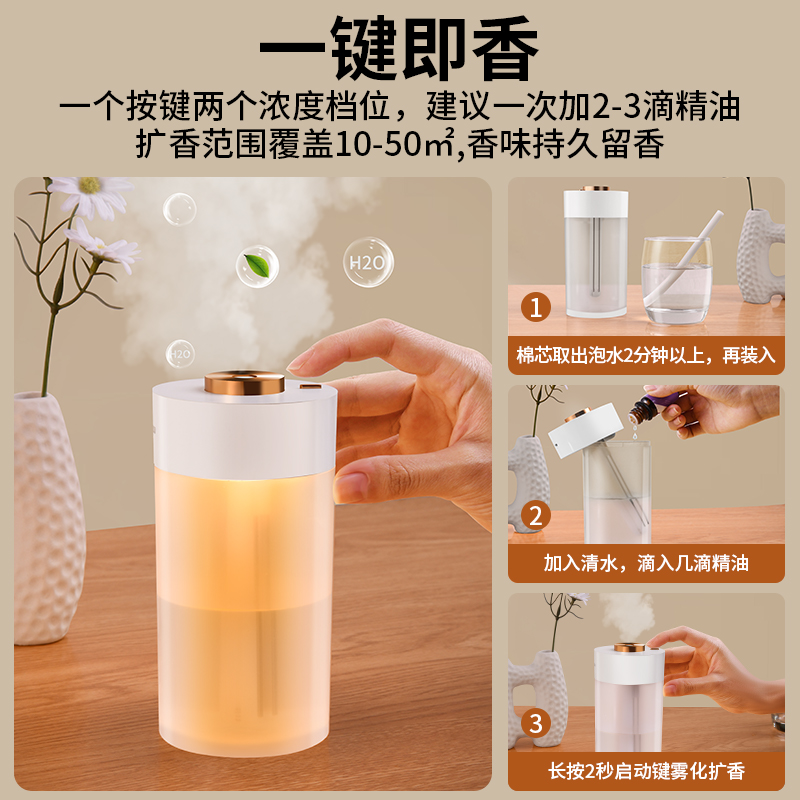 一键即香

一个按键两个浓度档位，建议一次加2-3滴精油
扩香范围覆盖10-50㎡,香味持久留香

H2O

H2O

1
棉芯取出泡水2分钟以上，再装入

2
加入清水，滴入几滴精油

3
长按2秒启动键雾化扩香