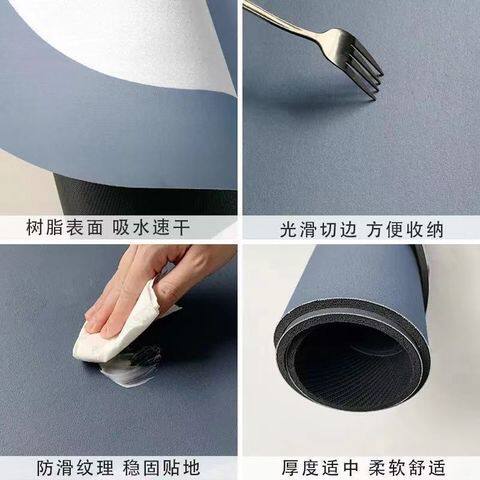 树脂表面 吸水速干

光滑切边 方便收纳

防滑纹理 稳固贴地

厚度适中 柔软舒适