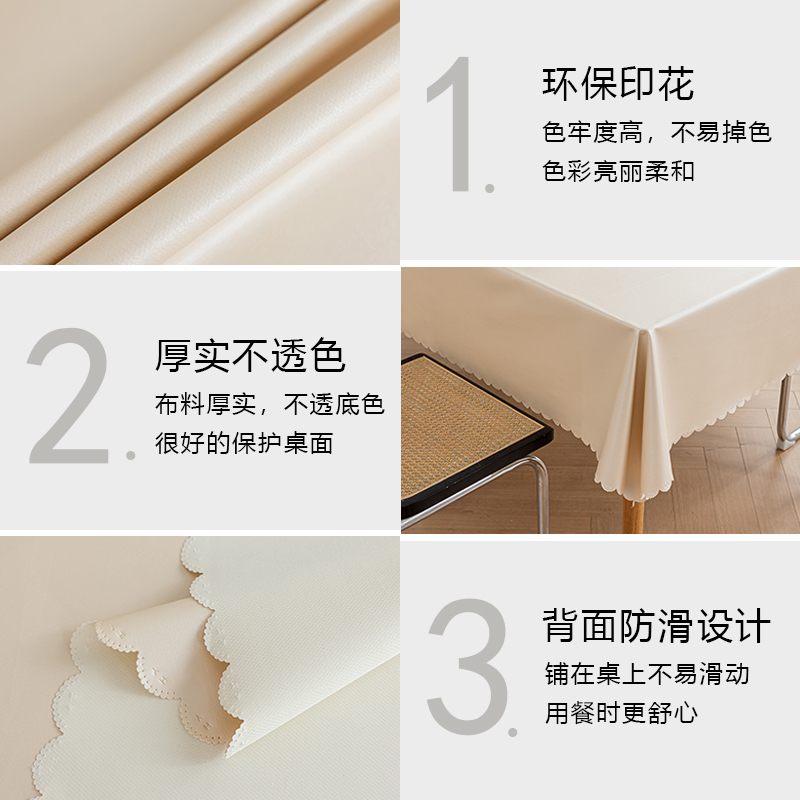 1.

环保印花

色牢度高，不易掉色
色彩亮丽柔和

2.

厚实不透色

布料厚实，不透底色
很好的保护桌面

3.

背面防滑设计

铺在桌上不易滑动
用餐时更舒心