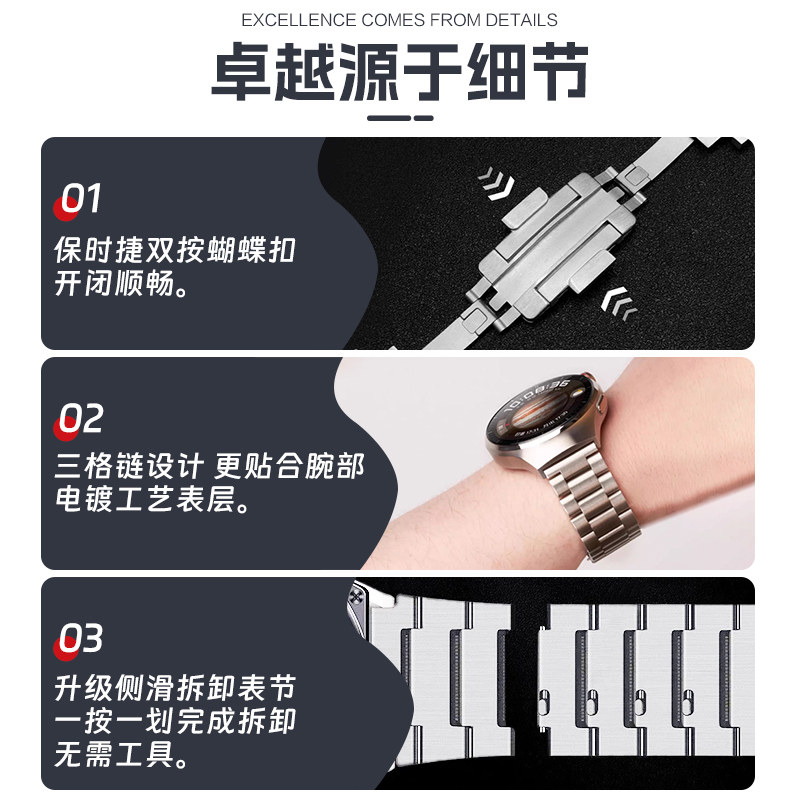 EXCELLENCE COMES FROM DETAILS

卓越源于细节

01
保时捷双按蝴蝶扣
开闭顺畅。

02
三格链设计 更贴合腕部
电镀工艺表层。

03
升级侧滑拆卸表节
一按一划完成拆卸
无需工具。