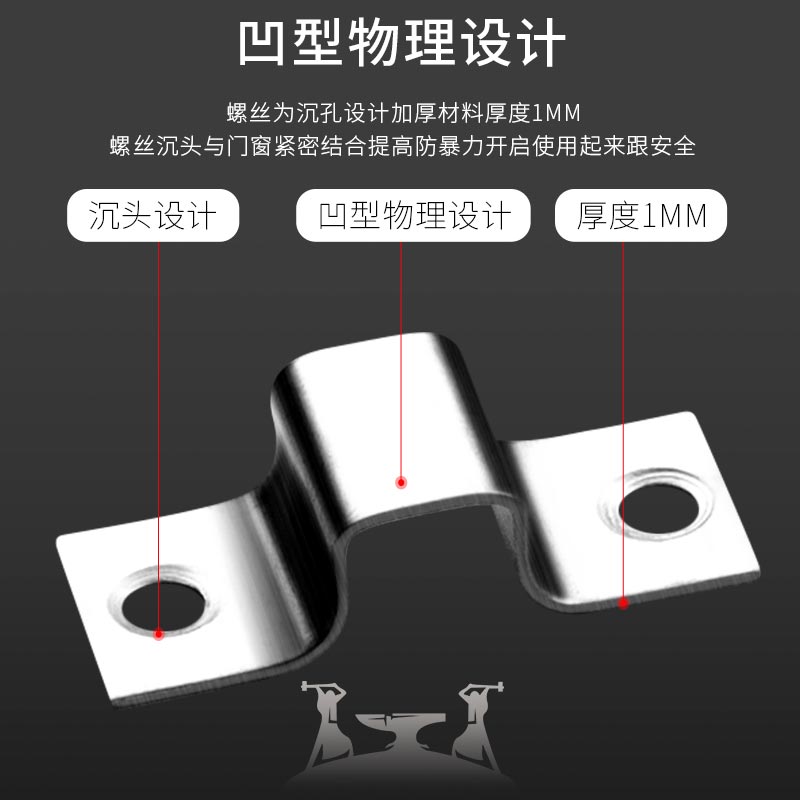 凹型物理设计

螺丝为沉孔设计加厚材料厚度1MM
螺丝沉头与门窗紧密结合提高防暴力开启使用起来跟安全

沉头设计

凹型物理设计

厚度1MM