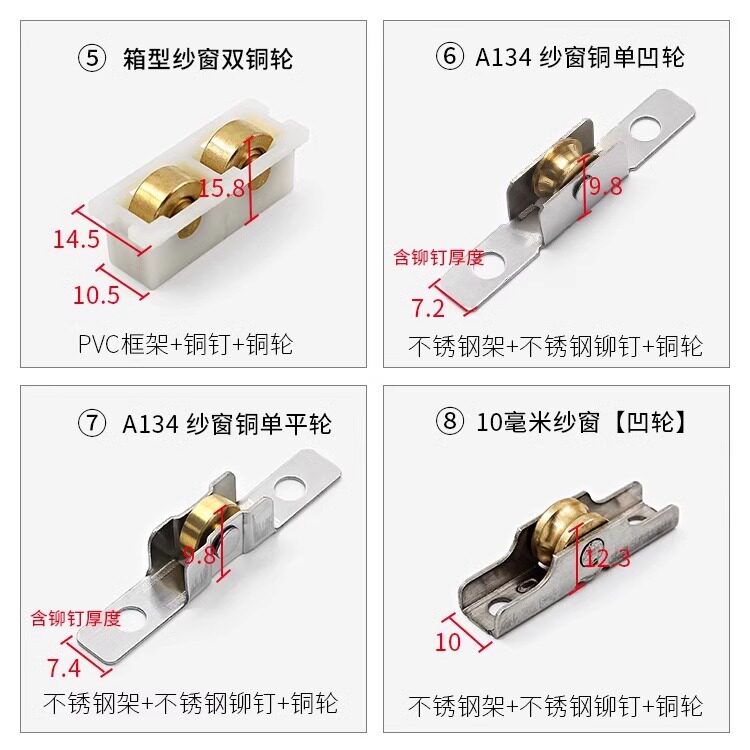 ⑤ 箱型纱窗双铜轮

15.8

14.5

10.5

PVC框架+铜钉+铜轮

⑥ A134 纱窗铜单凹轮

9.8

含铆钉厚度

7.2

不锈钢架+不锈钢铆钉+铜轮

⑦ A134 纱窗铜单平轮

9.8

含铆钉厚度

7.4

不锈钢架+不锈钢铆钉+铜轮

⑧ 10毫米纱窗【凹轮】

12.3

10

不锈钢架+不锈钢铆钉+铜轮