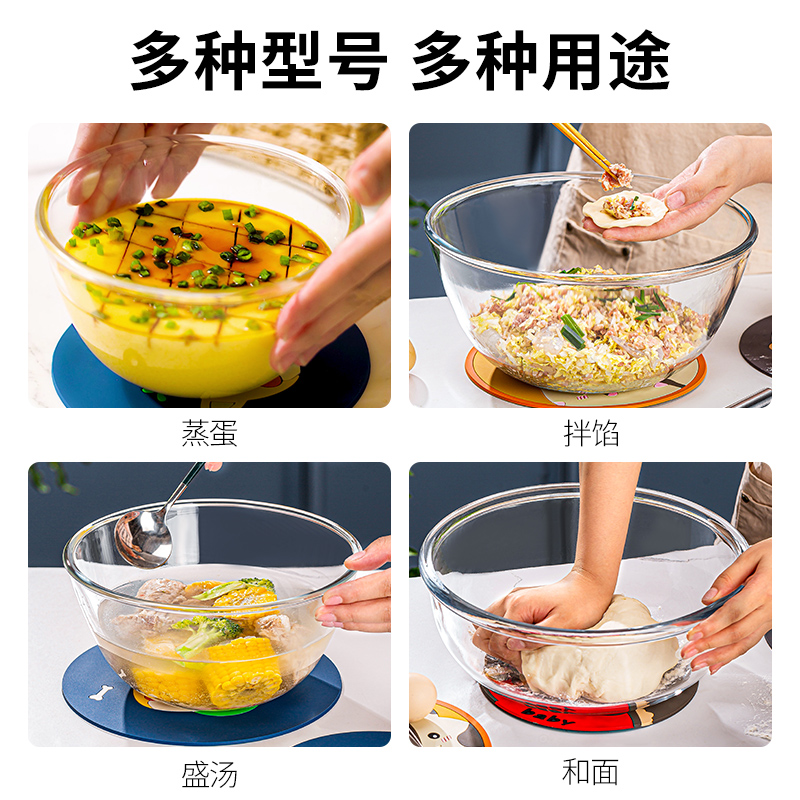 多种型号 多种用途

蒸蛋

拌馅

盛汤

baby

和面