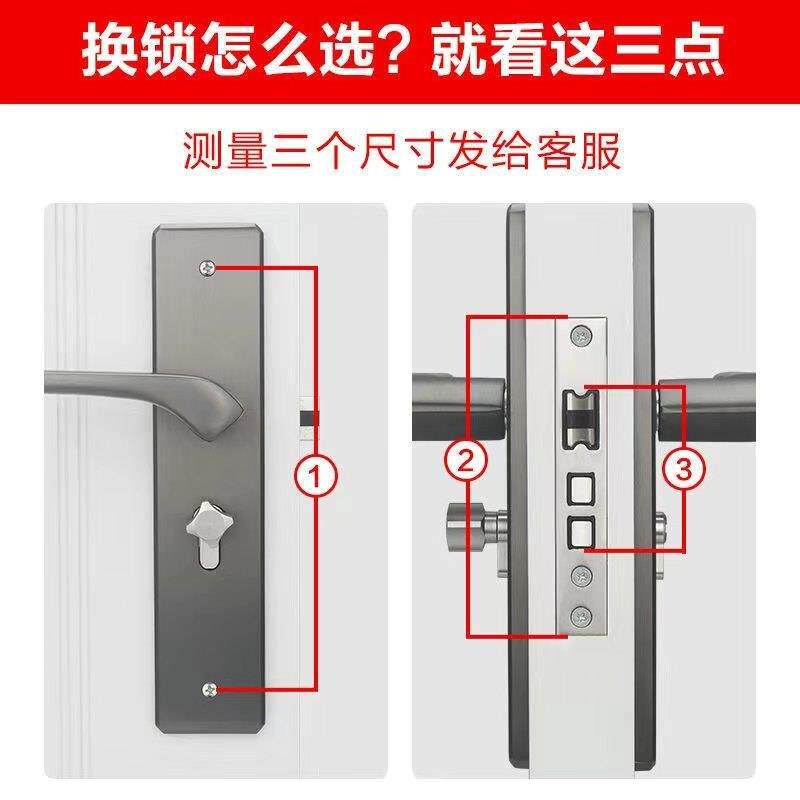 换锁怎么选？就看这三点

测量三个尺寸发给客服

1

2

3