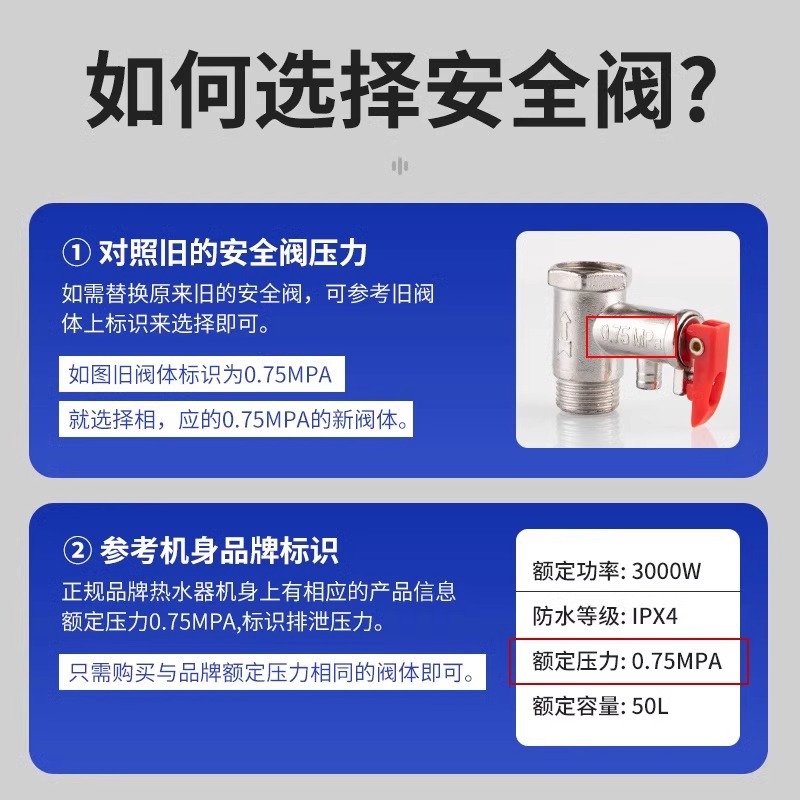 如何选择安全阀?

① 对照旧的安全阀压力

如需替换原来旧的安全阀，可参考旧阀体上标识来选择即可。

如图旧阀体标识为0.75MPA

就选择相，应的0.75MPA的新阀体。

0.75MPa

② 参考机身品牌标识

正规品牌热水器机身上有相应的产品信息额定压力0.75MPA,标识排泄压力。

只需购买与品牌额定压力相同的阀体即可。

额定功率: 3000W

防水等级: IPX4

额定压力: 0.75MPA

额定容量: 50L