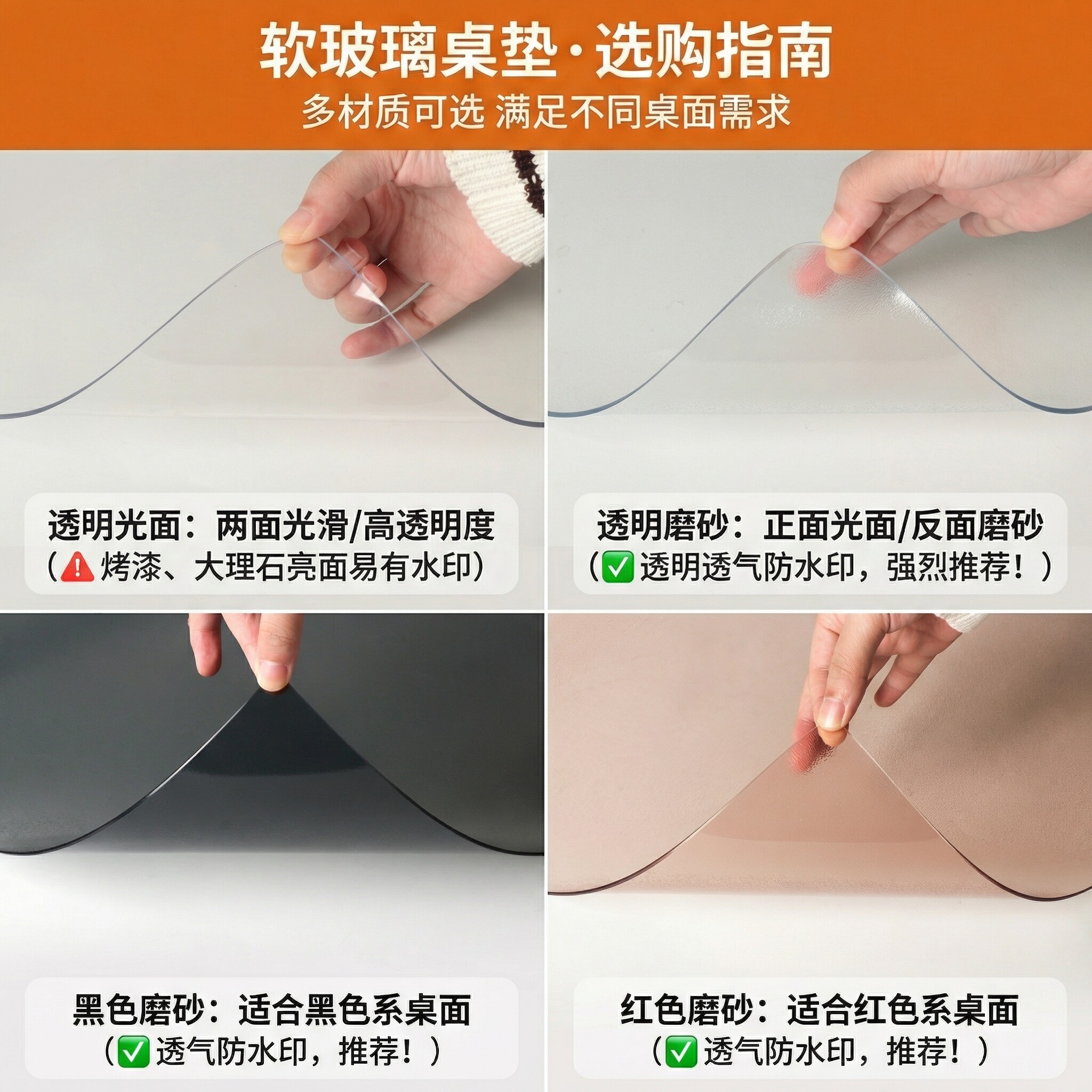 软玻璃桌垫·选购指南
多材质可选 满足不同桌面需求

透明光面：两面光滑/高透明度
（⚠️烤漆、大理石亮面易有水印）

透明磨砂：正面光面/反面磨砂
（✅透明透气防水印，强烈推荐！）

黑色磨砂：适合黑色系桌面
（✅透气防水印，推荐！）

红色磨砂：适合红色系桌面
（✅透气防水印，推荐！）