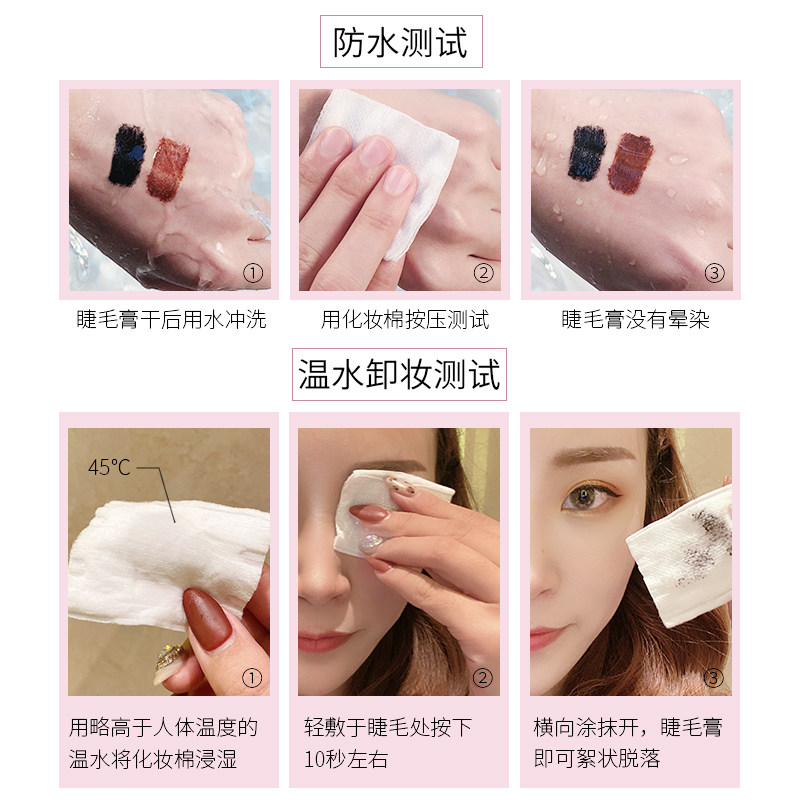 防水测试

①
睫毛膏干后用水冲洗

②
用化妆棉按压测试

③
睫毛膏没有晕染

温水卸妆测试

45℃
①
用略高于人体温度的温水将化妆棉浸湿

②
轻敷于睫毛处按下10秒左右

③
横向涂抹开，睫毛膏即可絮状脱落