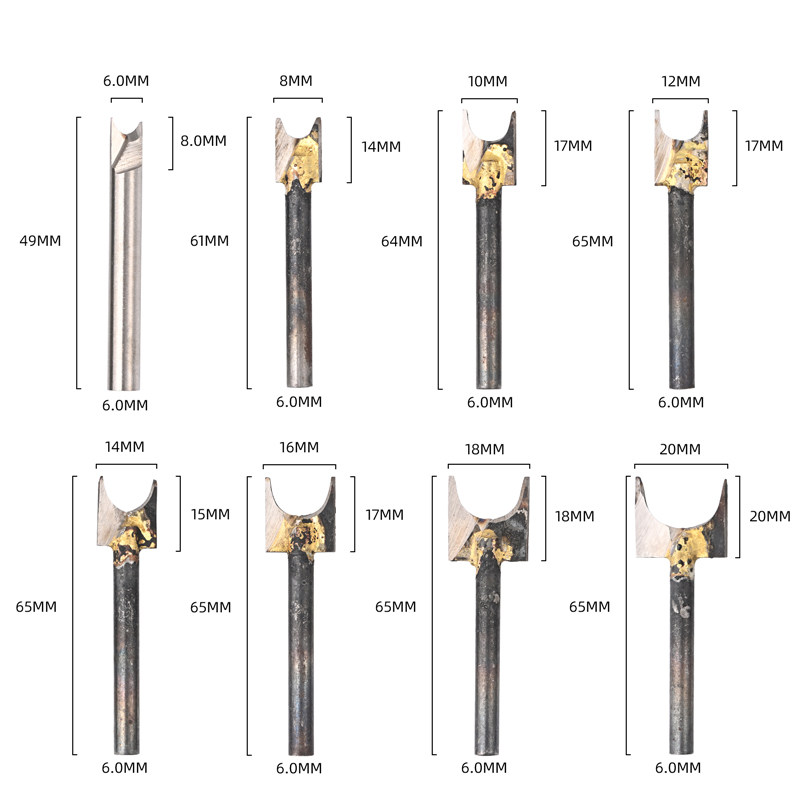 6.0MM
8.0MM
49MM
6.0MM

8MM
14MM
61MM
6.0MM

10MM
17MM
64MM
6.0MM

12MM
17MM
65MM
6.0MM

14MM
15MM
65MM
6.0MM

16MM
17MM
65MM
6.0MM

18MM
18MM
65MM
6.0MM

20MM
20MM
65MM
6.0MM