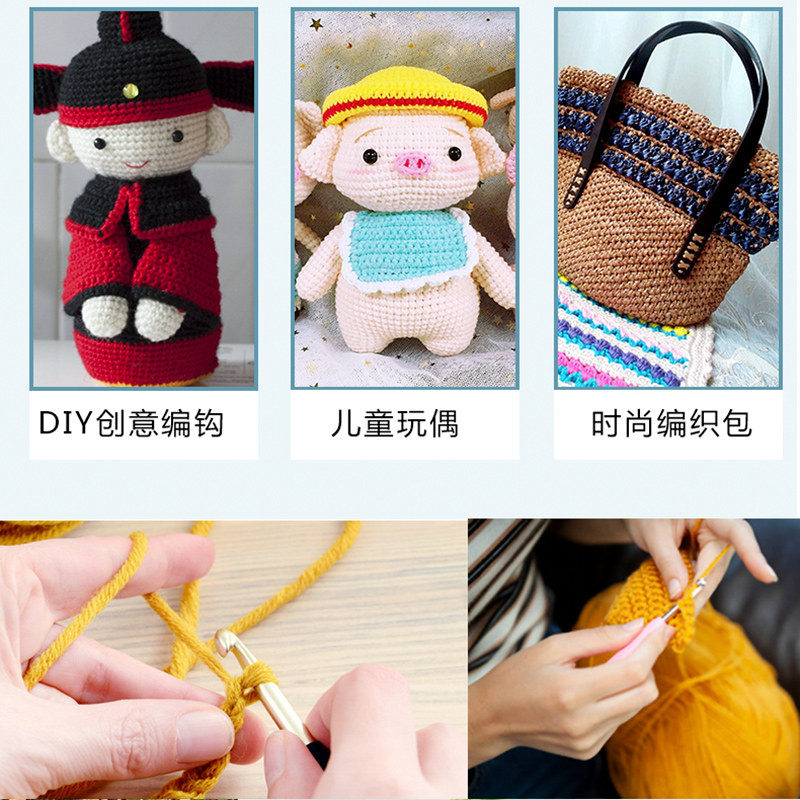 DIY创意编钩

儿童玩偶

时尚编织包