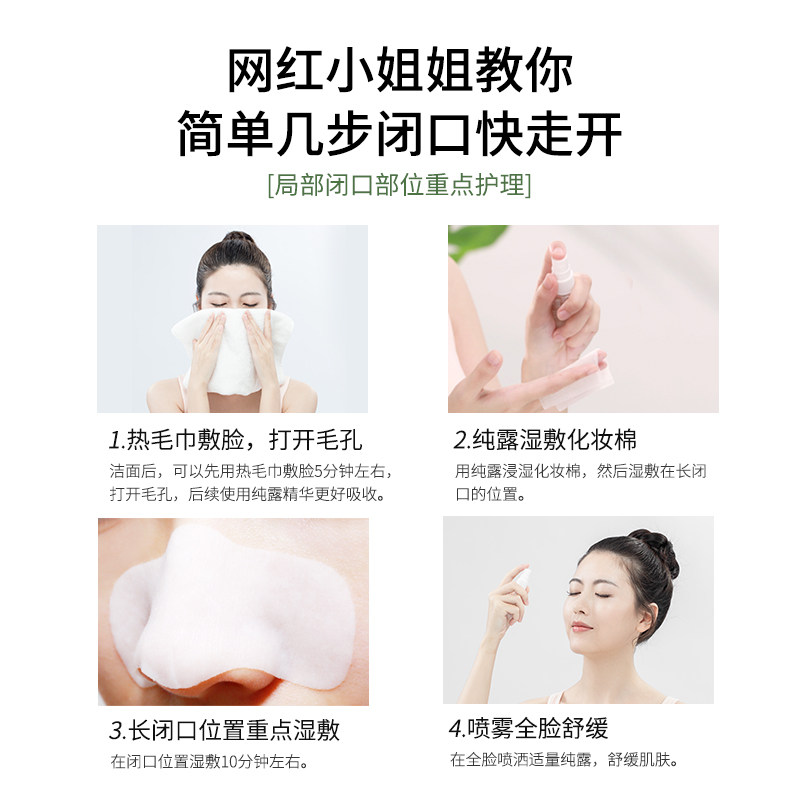 网红小姐姐教你
简单几步闭口快走开

[局部闭口部位重点护理]

1.热毛巾敷脸，打开毛孔

洁面后，可以先用热毛巾敷脸5分钟左右，打开毛孔，后续使用纯露精华更好吸收。

2.纯露湿敷化妆棉

用纯露浸湿化妆棉，然后湿敷在长闭口的位置。

3.长闭口位置重点湿敷

在闭口位置湿敷10分钟左右。

4.喷雾全脸舒缓

在全脸喷洒适量纯露，舒缓肌肤。