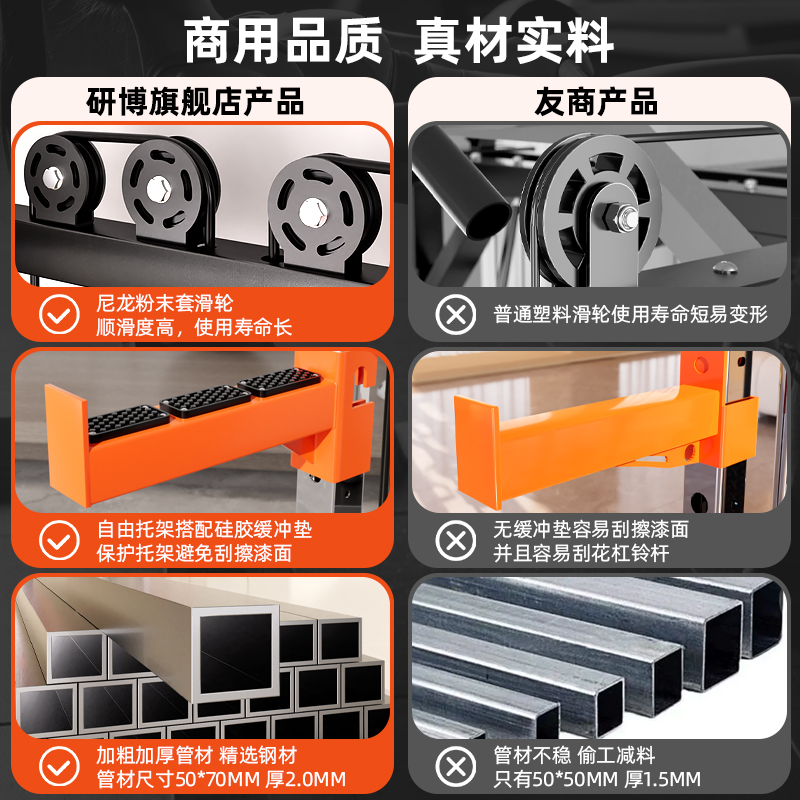 商用品质 真材实料

研博旗舰店产品

尼龙粉末套滑轮
顺滑度高，使用寿命长

自由托架搭配硅胶缓冲垫
保护托架避免刮擦漆面

加粗加厚管材 精选钢材
管材尺寸50*70MM 厚2.0MM

友商产品

普通塑料滑轮使用寿命短易变形

无缓冲垫容易刮擦漆面
并且容易刮花杠铃杆

管材不稳 偷工减料
只有50*50MM 厚1.5MM