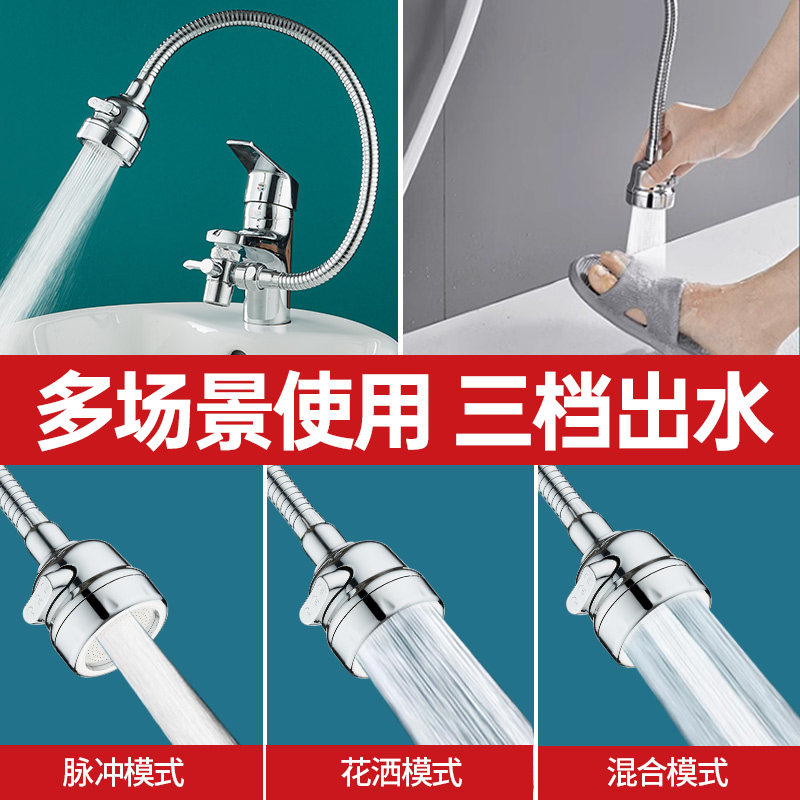 多场景使用 三档出水

脉冲模式

花洒模式

混合模式