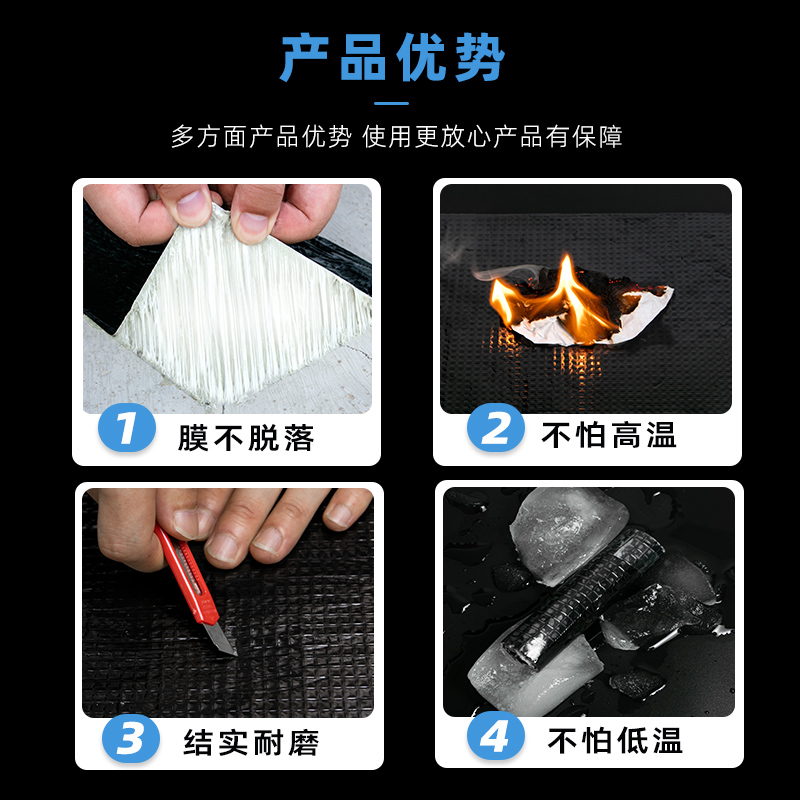 产品优势

多方面产品优势 使用更放心产品有保障

1 膜不脱落

2 不怕高温

3 结实耐磨

4 不怕低温