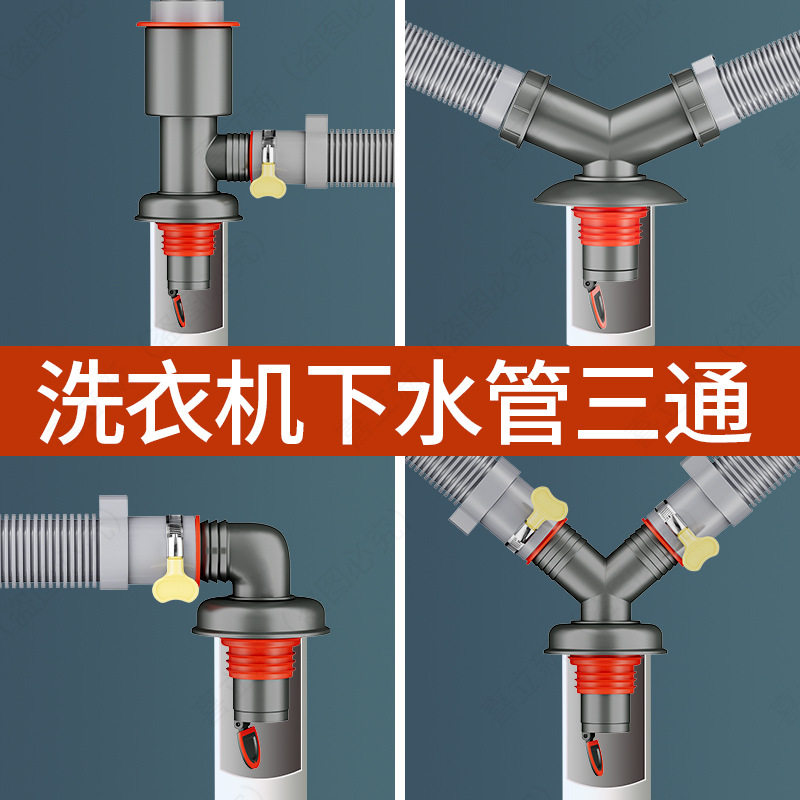 洗衣机下水管三通