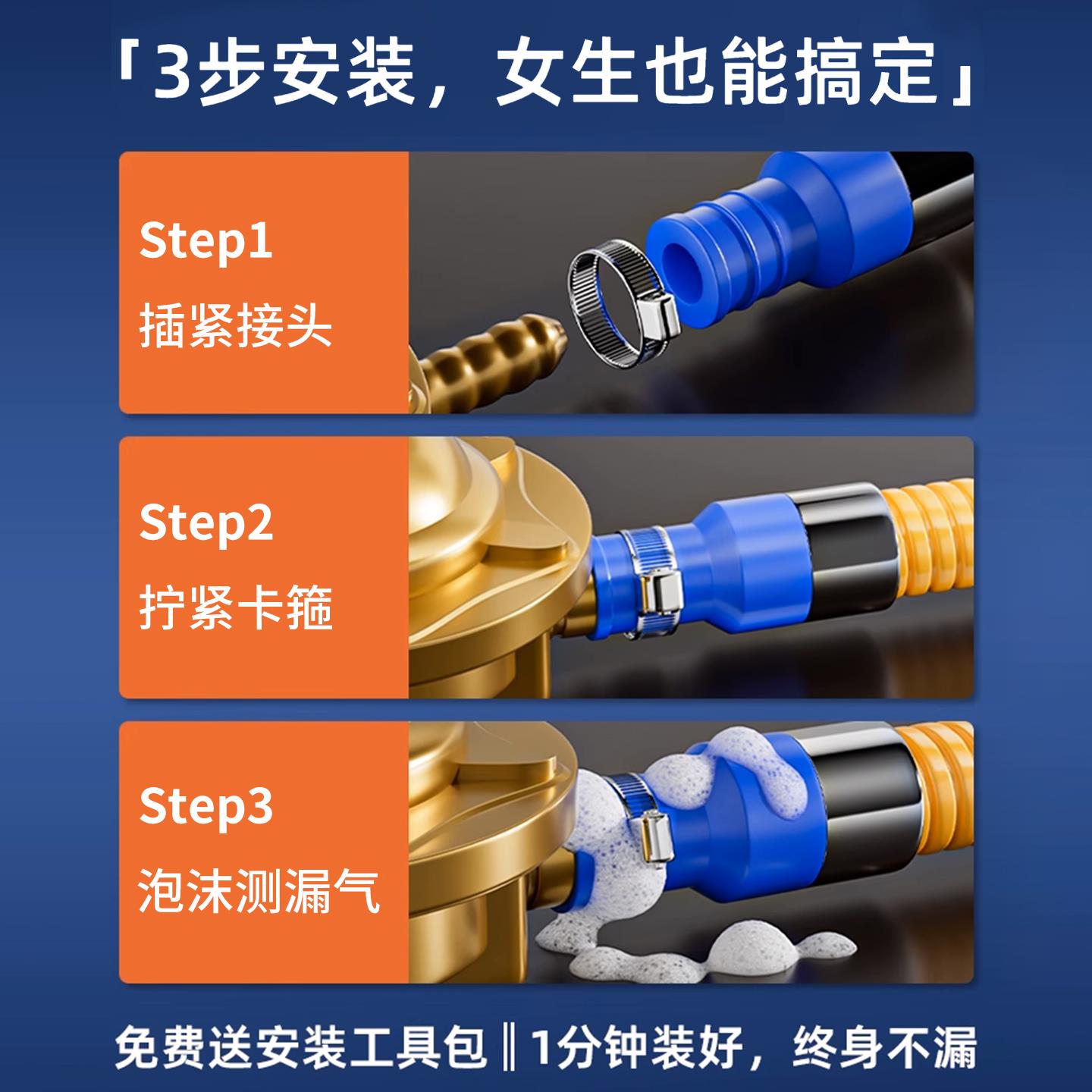 「3步安装，女生也能搞定」

Step1
插紧接头

Step2
拧紧卡箍

Step3
泡沫测漏气

免费送安装工具包‖1分钟装好，终身不漏