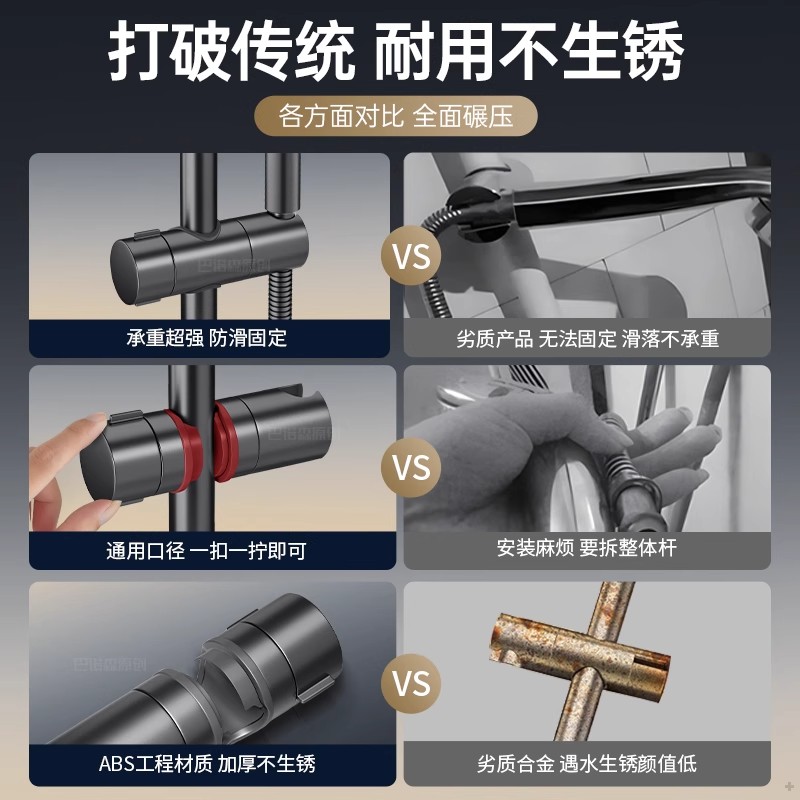 打破传统 耐用不生锈

各方面对比 全面碾压

承重超强 防滑固定

VS

劣质产品 无法固定 滑落不承重

通用口径 一扣一拧即可

VS

安装麻烦 要拆整体杆

ABS工程材质 加厚不生锈

VS

劣质合金 遇水生锈颜值低