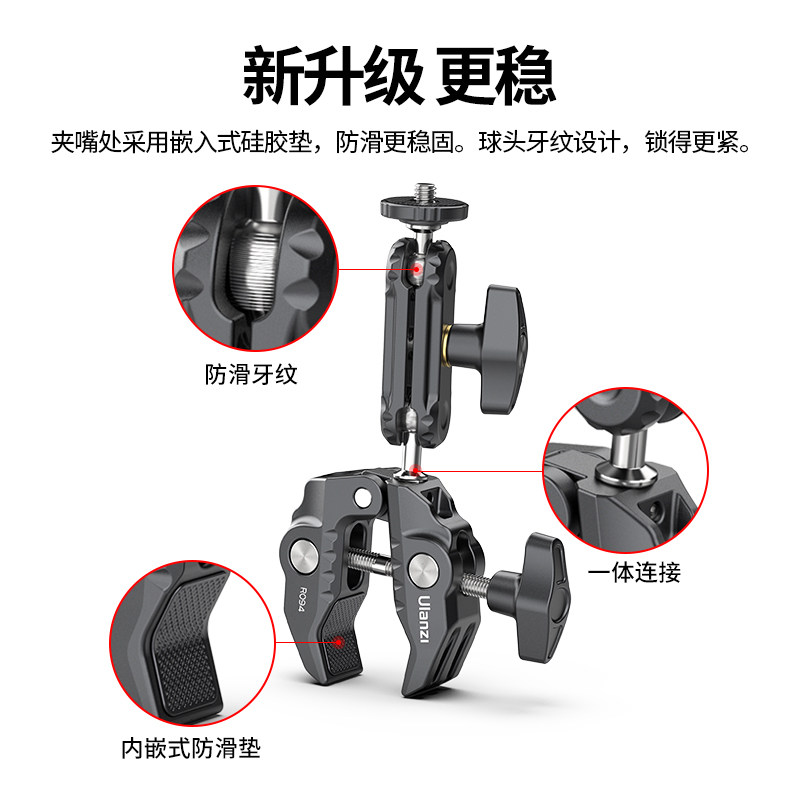 新升级 更稳

夹嘴处采用嵌入式硅胶垫，防滑更稳固。球头牙纹设计，锁得更紧。

防滑牙纹

一体连接

R094

Ulanzi

内嵌式防滑垫