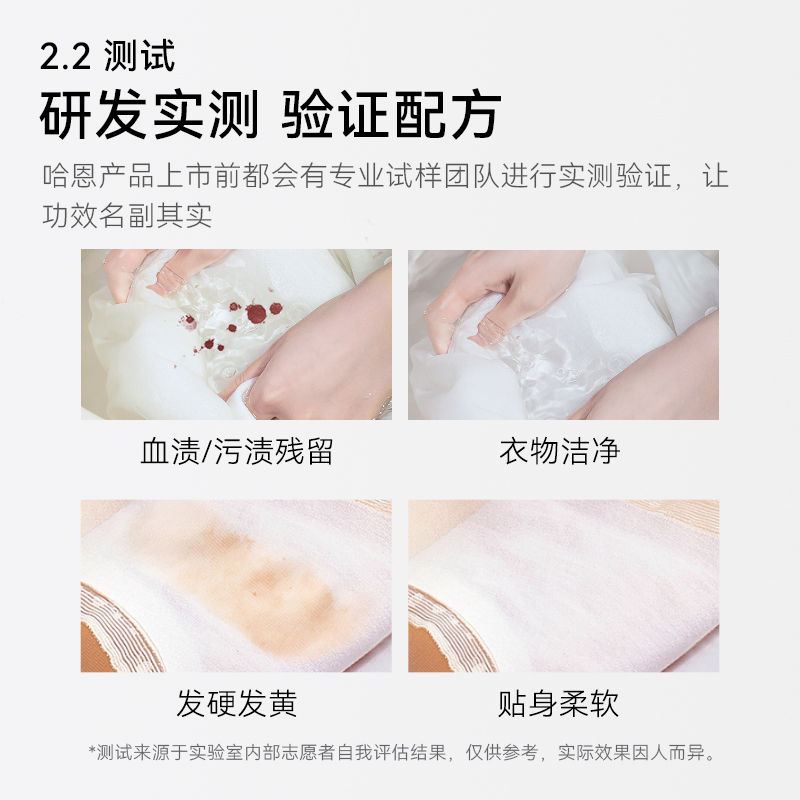 2.2 测试

研发实测 验证配方

哈恩产品上市前都会有专业试样团队进行实测验证，让功效名副其实

血渍/污渍残留

衣物洁净

发硬发黄

贴身柔软

*测试来源于实验室内部志愿者自我评估结果，仅供参考，实际效果因人而异。