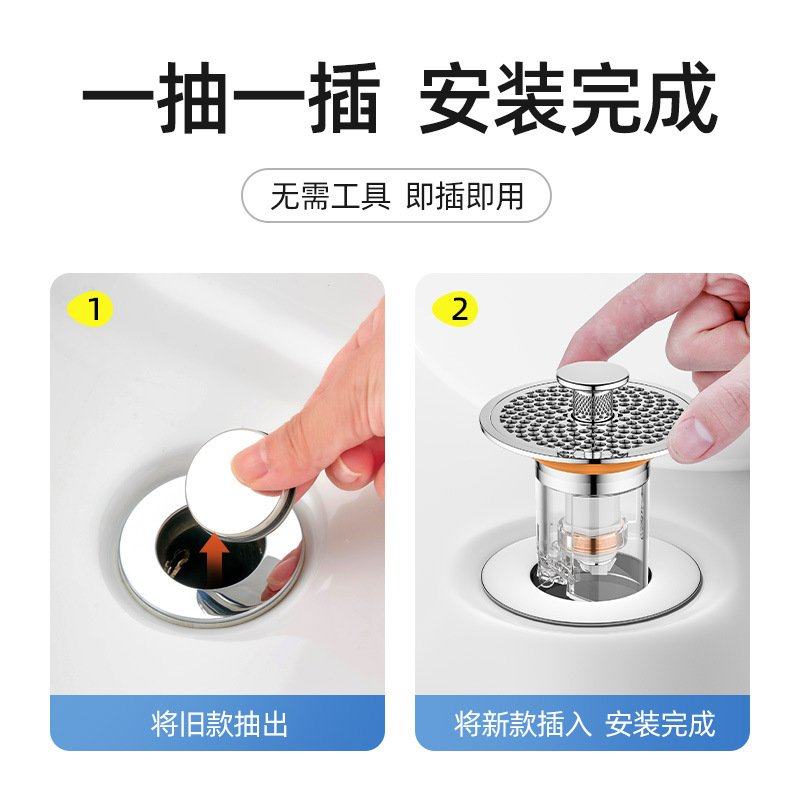 一抽一插 安装完成

无需工具 即插即用

1

将旧款抽出

2

将新款插入 安装完成