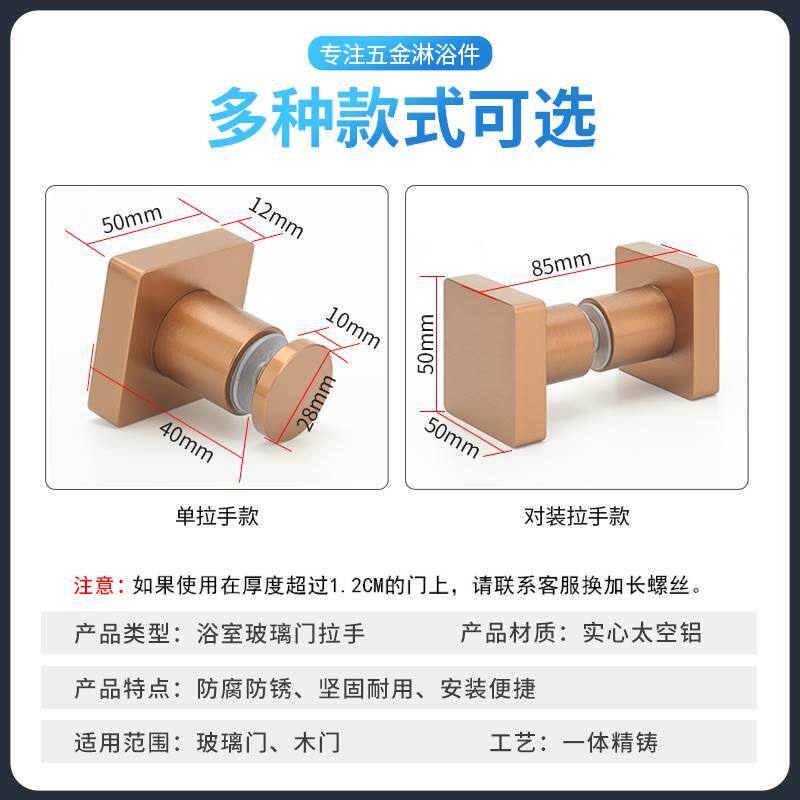 专注五金淋浴件

多种款式可选

50mm
12mm
10mm
28mm
40mm

单拉手款

85mm
50mm
50mm

对装拉手款

注意：如果使用在厚度超过1.2CM的门上，请联系客服换加长螺丝。

产品类型：浴室玻璃门拉手　　产品材质：实心太空铝

产品特点：防腐防锈、坚固耐用、安装便捷

适用范围：玻璃门、木门　　工艺：一体精铸