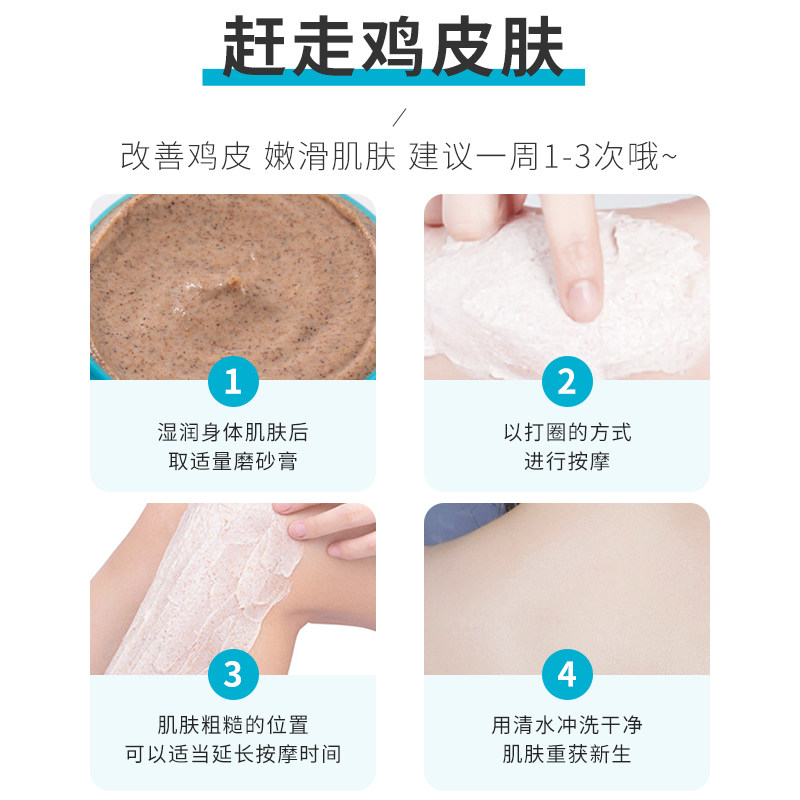 赶走鸡皮肤

/

改善鸡皮 嫩滑肌肤 建议一周1-3次哦~

1

湿润身体肌肤后
取适量磨砂膏

2

以打圈的方式
进行按摩

3

肌肤粗糙的位置
可以适当延长按摩时间

4

用清水冲洗干净
肌肤重获新生