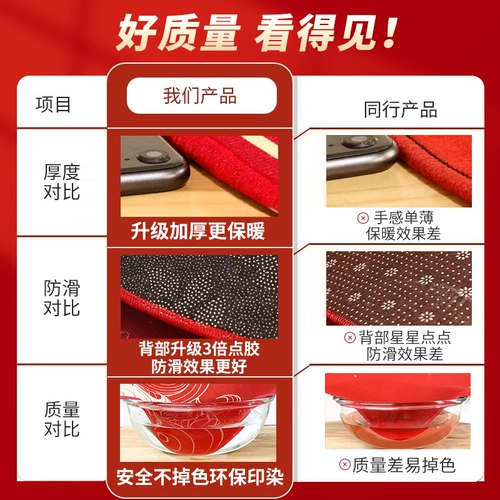 好质量 看得见！

| 项目 | 我们产品 | 同行产品 |
|---|---|---|
| 厚度对比 | 升级加厚更保暖 | ⊗ 手感单薄 保暖效果差 |
| 防滑对比 | 背部升级3倍点胶 防滑效果更好 | ⊗ 背部星星点点 防滑效果差 |
| 质量对比 | 安全不掉色环保印染 | ⊗ 质量差易掉色 |