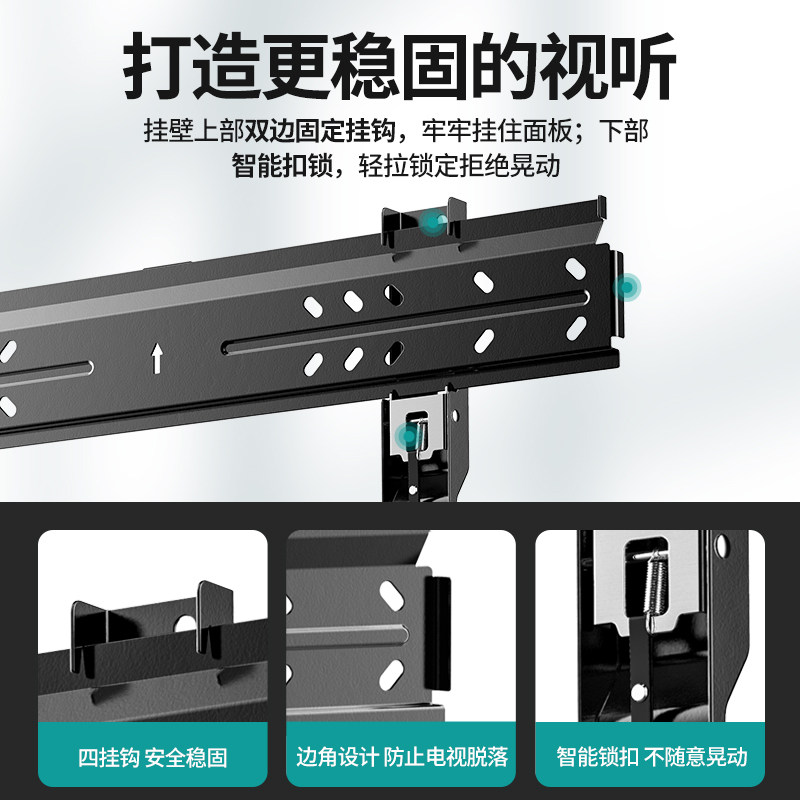 打造更稳固的视听

挂壁上部双边固定挂钩，牢牢挂住面板；下部智能扣锁，轻拉锁定拒绝晃动

四挂钩 安全稳固

边角设计 防止电视脱落

智能锁扣 不随意晃动