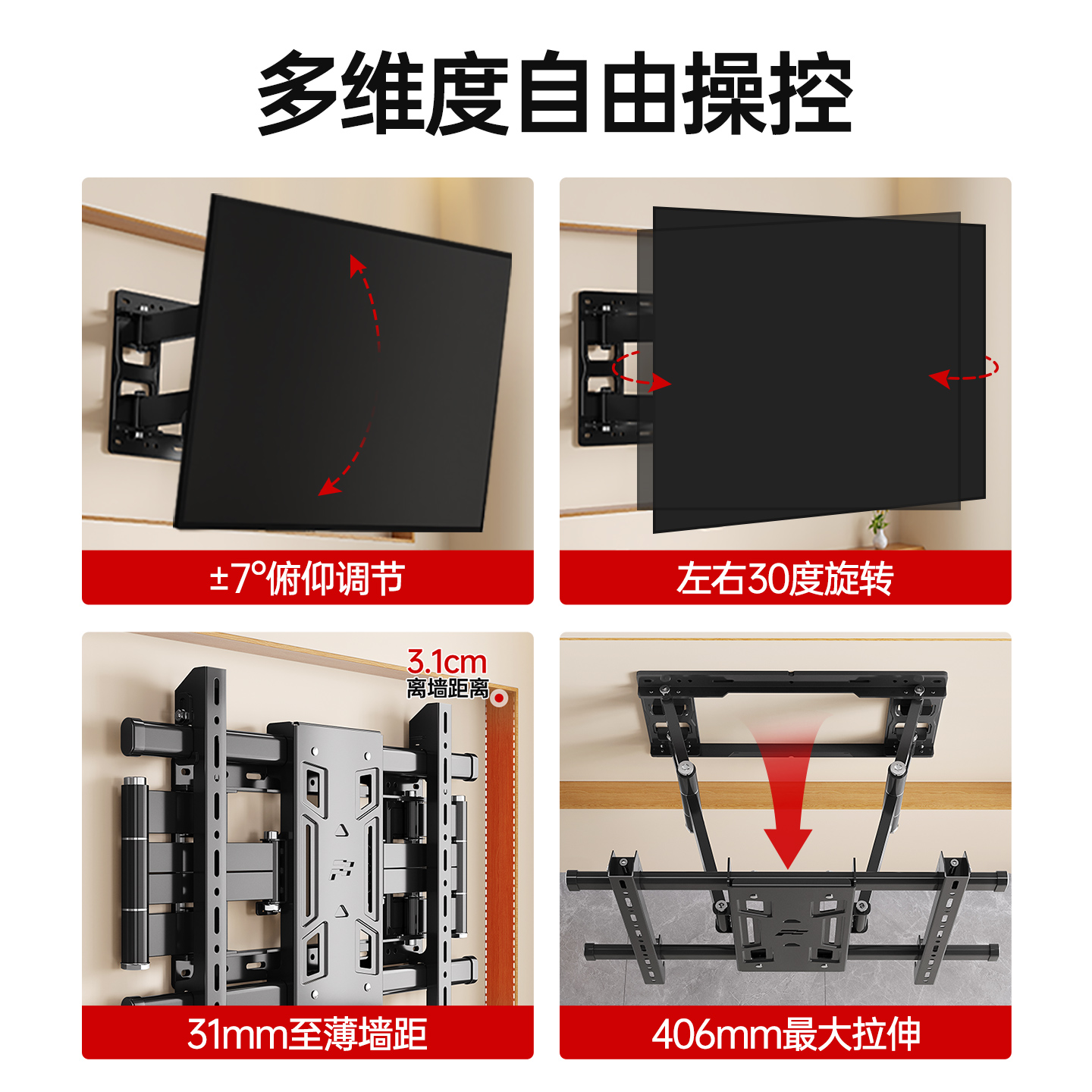 多维度自由操控

±7°俯仰调节

左右30度旋转

3.1cm
离墙距离

31mm至薄墙距

406mm最大拉伸