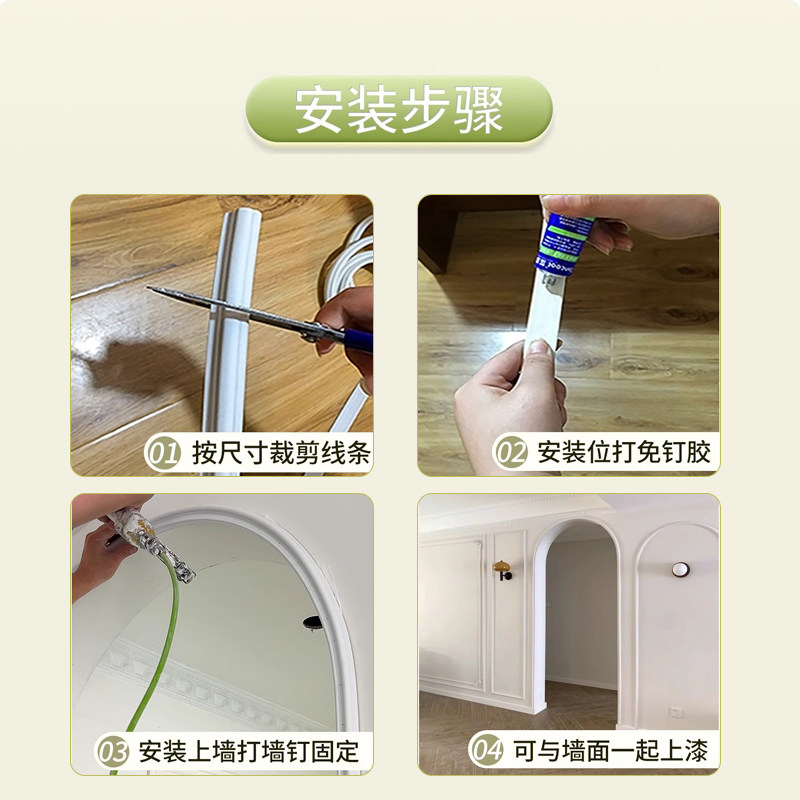 安装步骤

01 按尺寸裁剪线条

02 安装位打免钉胶

03 安装上墙打墙钉固定

04 可与墙面一起上漆