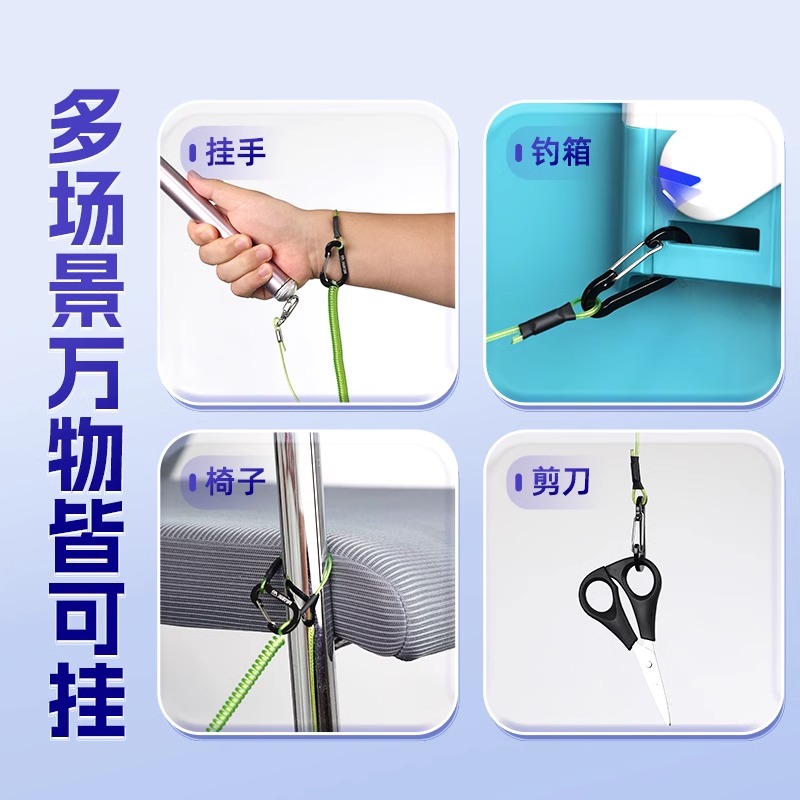 多场景万物皆可挂

挂手

钓箱

椅子

剪刀