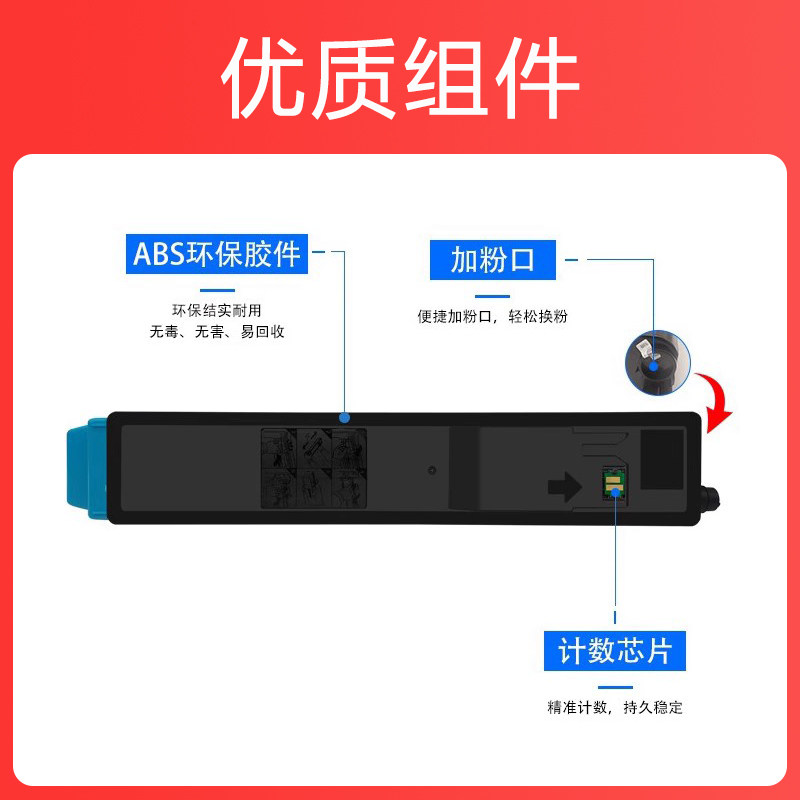 优质组件

ABS环保胶件

环保结实耐用
无毒、无害、易回收

加粉口

便捷加粉口，轻松换粉

计数芯片

精准计数，持久稳定