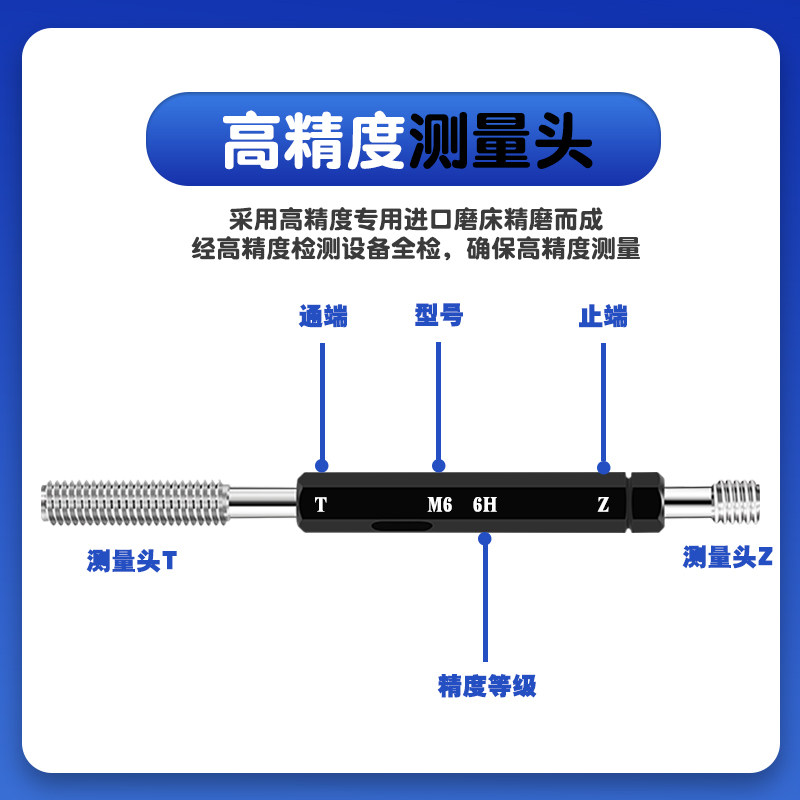 高精度测量头

采用高精度专用进口磨床精磨而成
经高精度检测设备全检，确保高精度测量

通端

型号

止端

T

M6 6H

Z

测量头T

测量头Z

精度等级