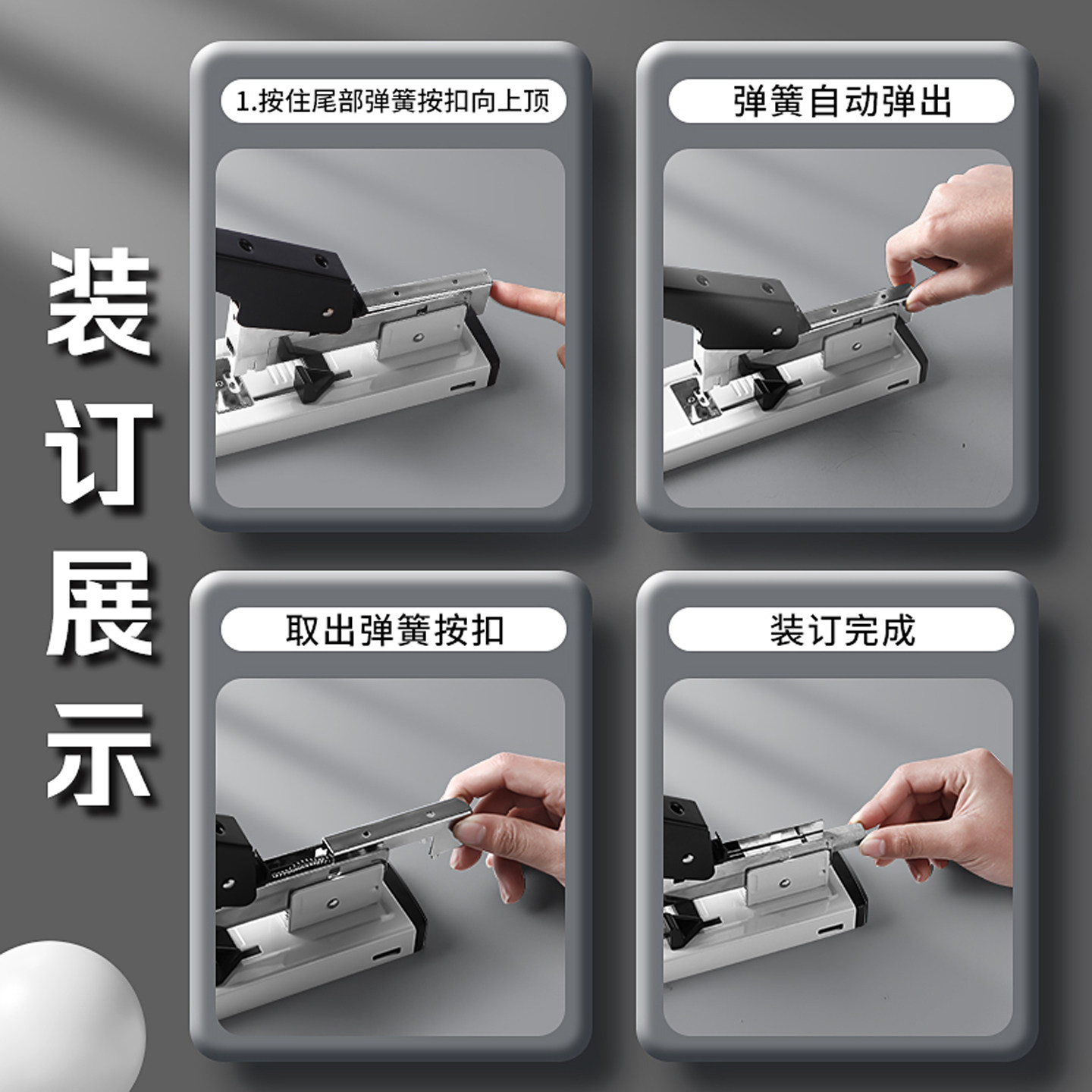 装订展示

1.按住尾部弹簧按扣向上顶

弹簧自动弹出

取出弹簧按扣

装订完成