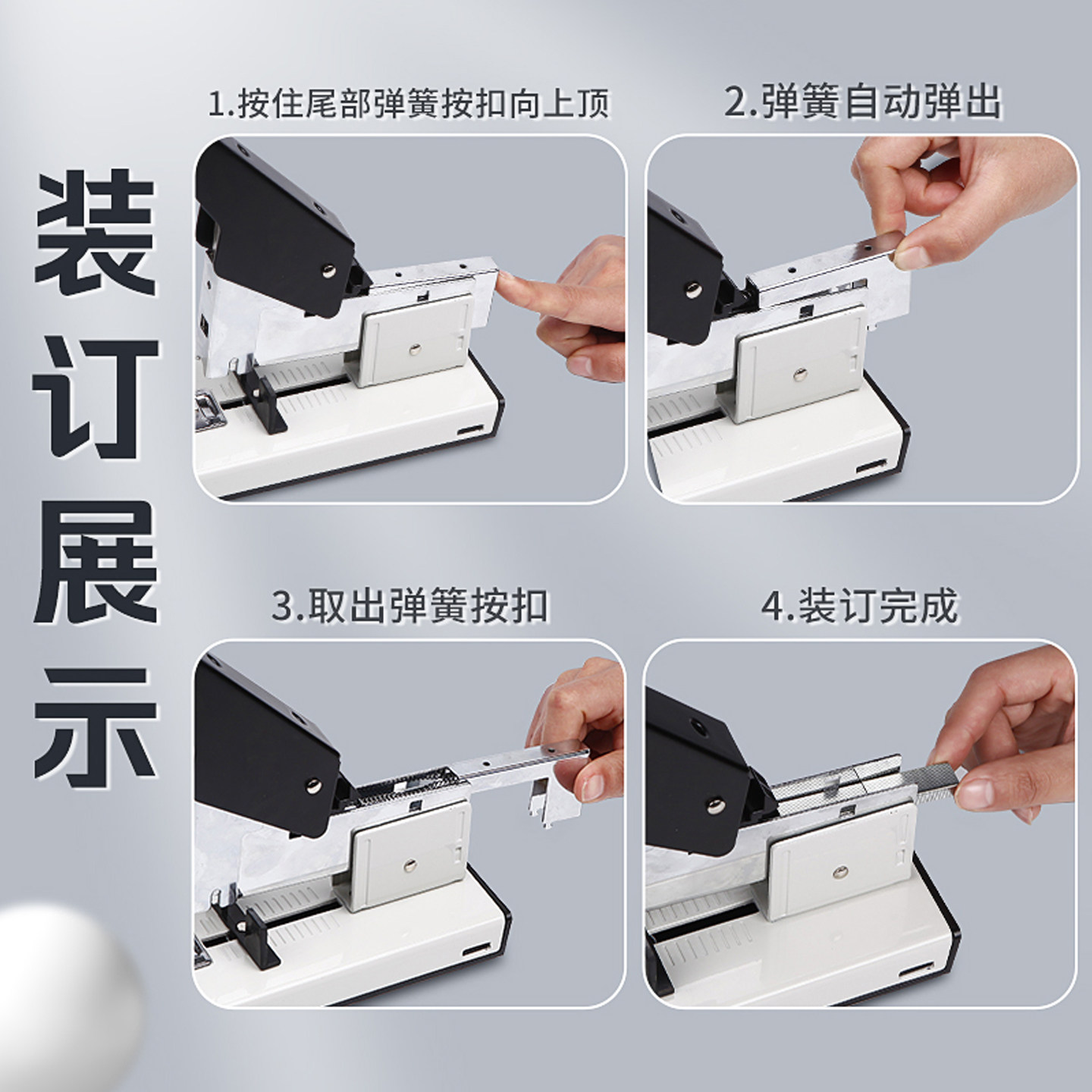 装订展示

1.按住尾部弹簧按扣向上顶

2.弹簧自动弹出

3.取出弹簧按扣

4.装订完成