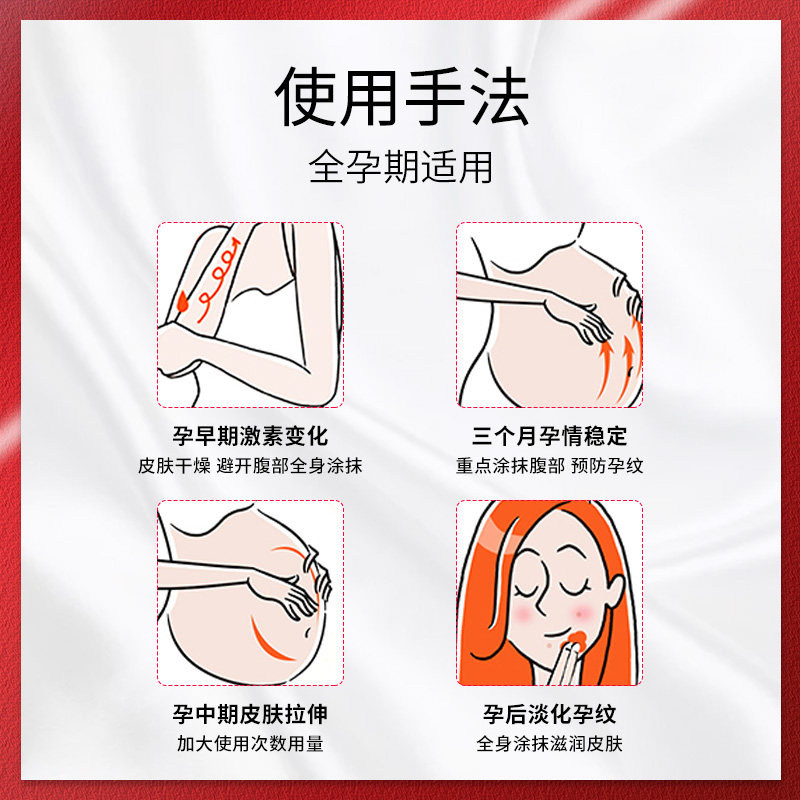 使用手法

全孕期适用

孕早期激素变化

皮肤干燥 避开腹部全身涂抹

三个月孕情稳定

重点涂抹腹部 预防孕纹

孕中期皮肤拉伸

加大使用次数用量

孕后淡化孕纹

全身涂抹滋润皮肤